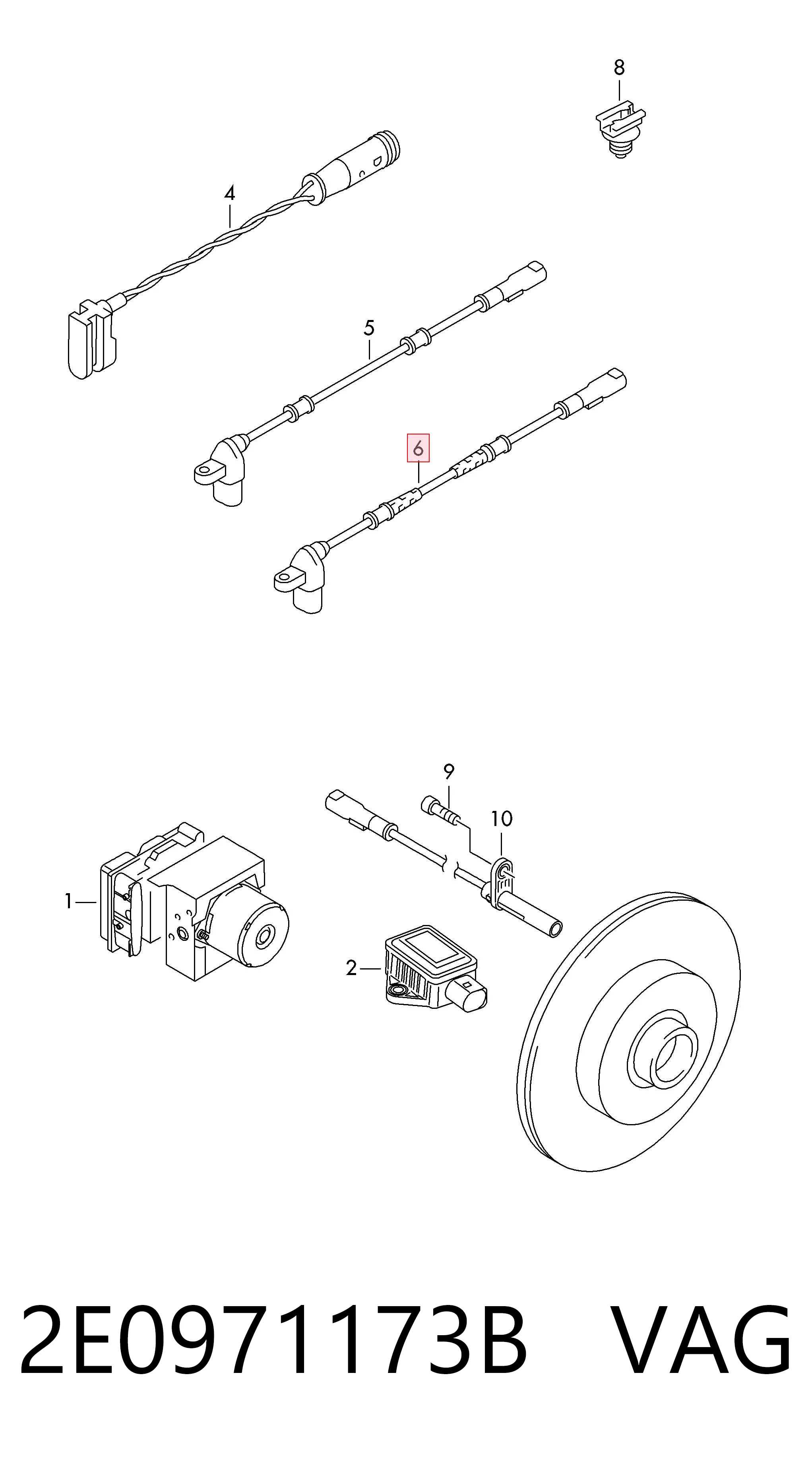 8
4
5
6
9
10
1
2

2E0971173B VAG