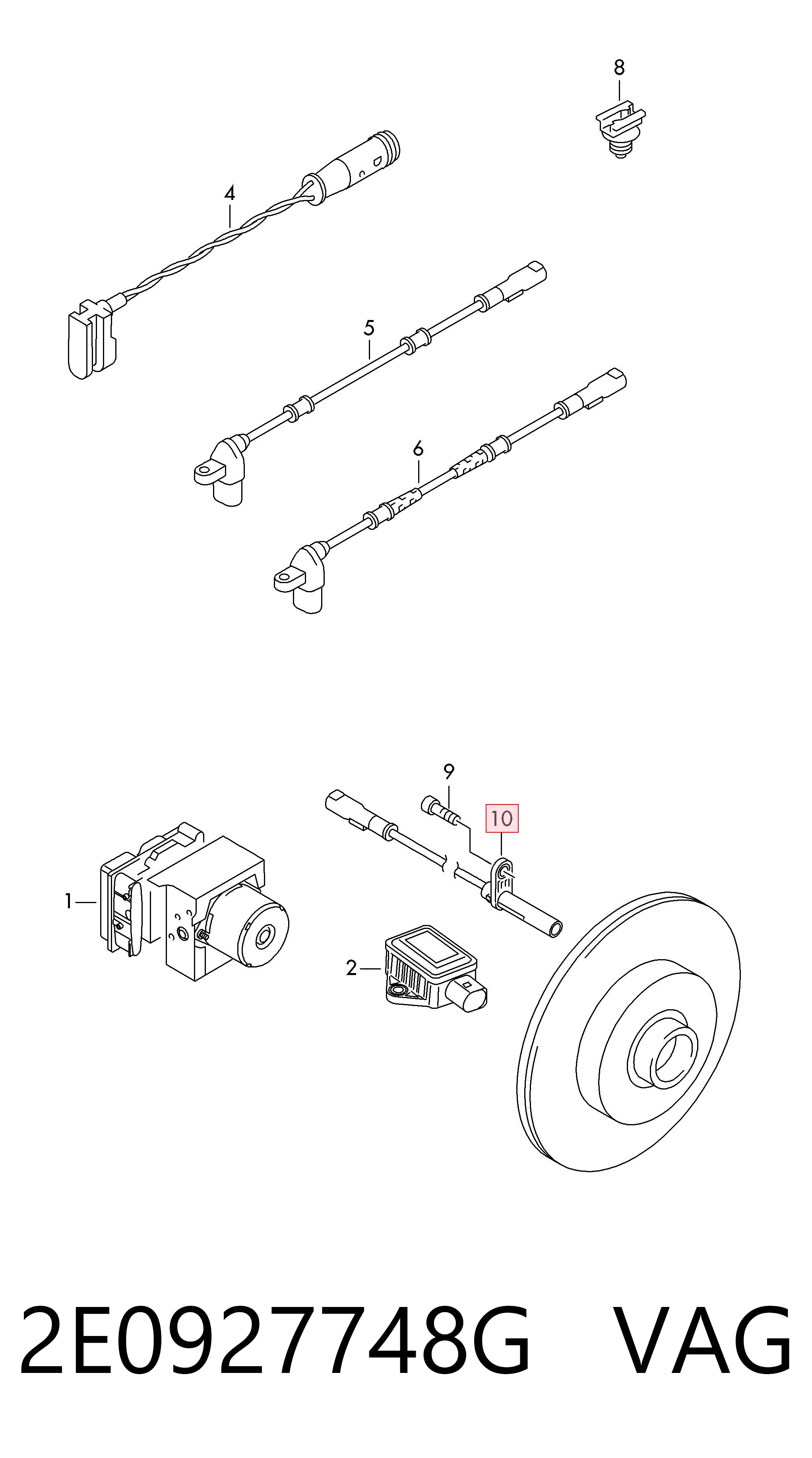 8

4

5

6

9

10

1

2

2E0927748G VAG