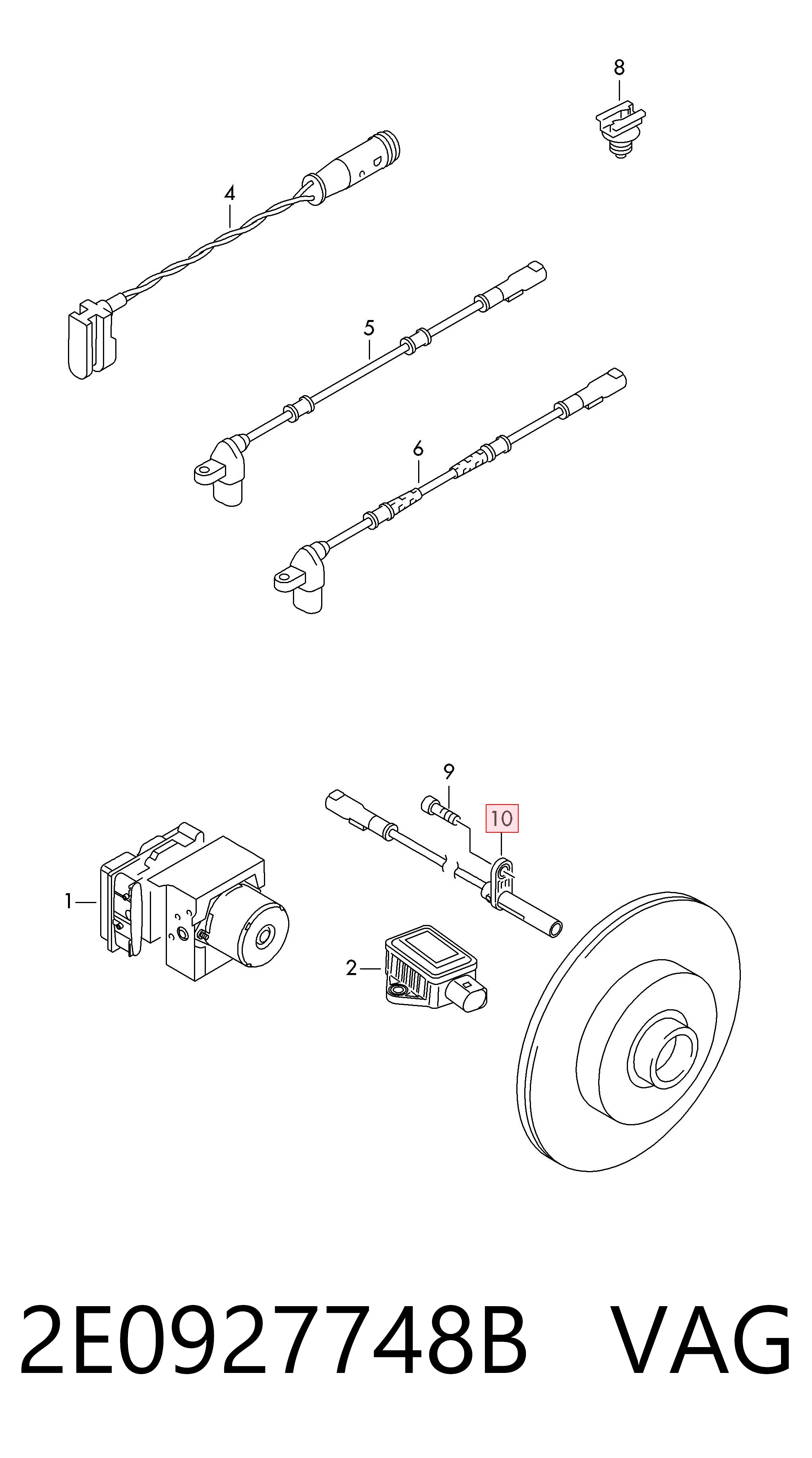 8
4
5
6
9
10
1
2
2E0927748B VAG