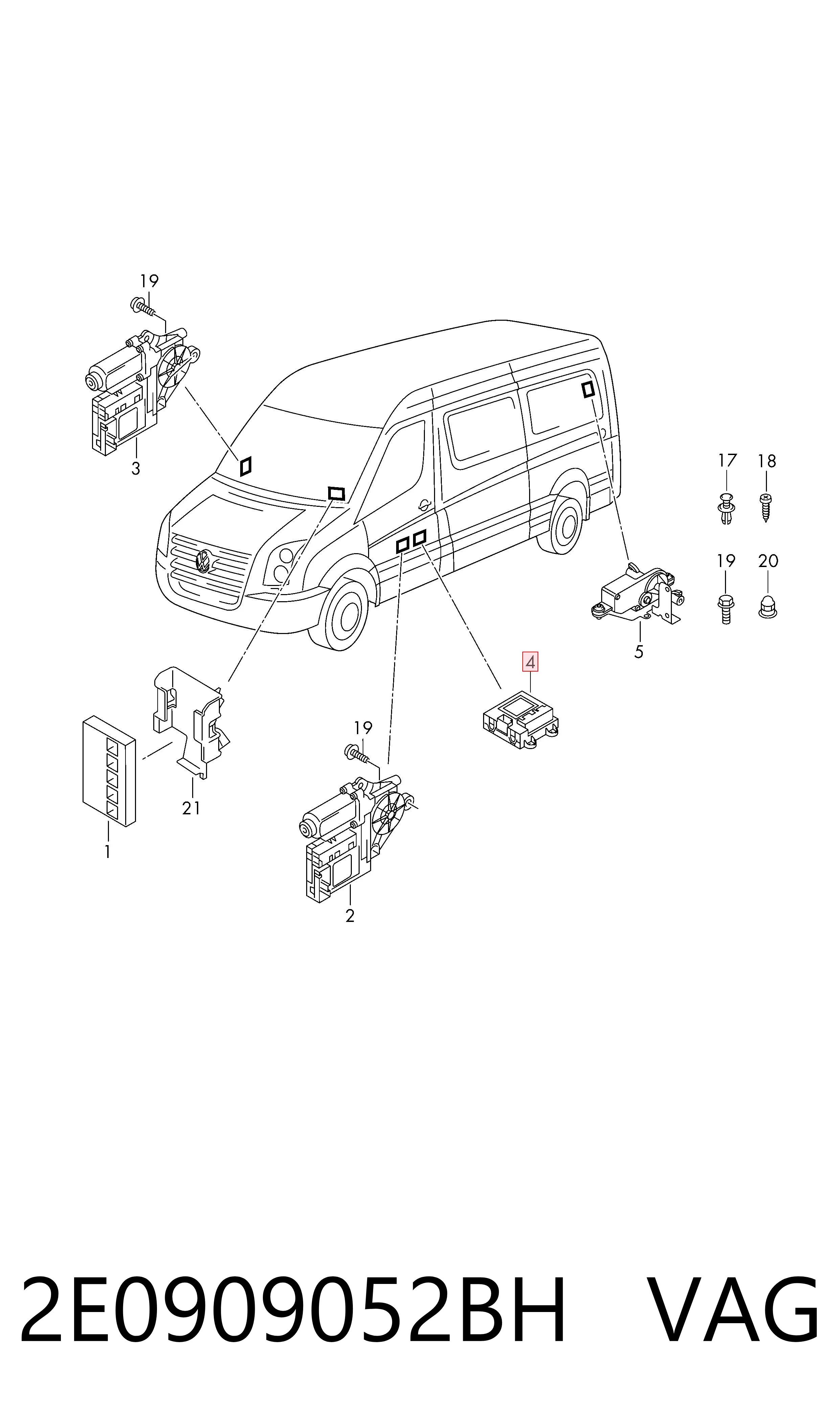 19
3
17
18
19
20
5
4
19
21
1
2

2E0909052BH VAG