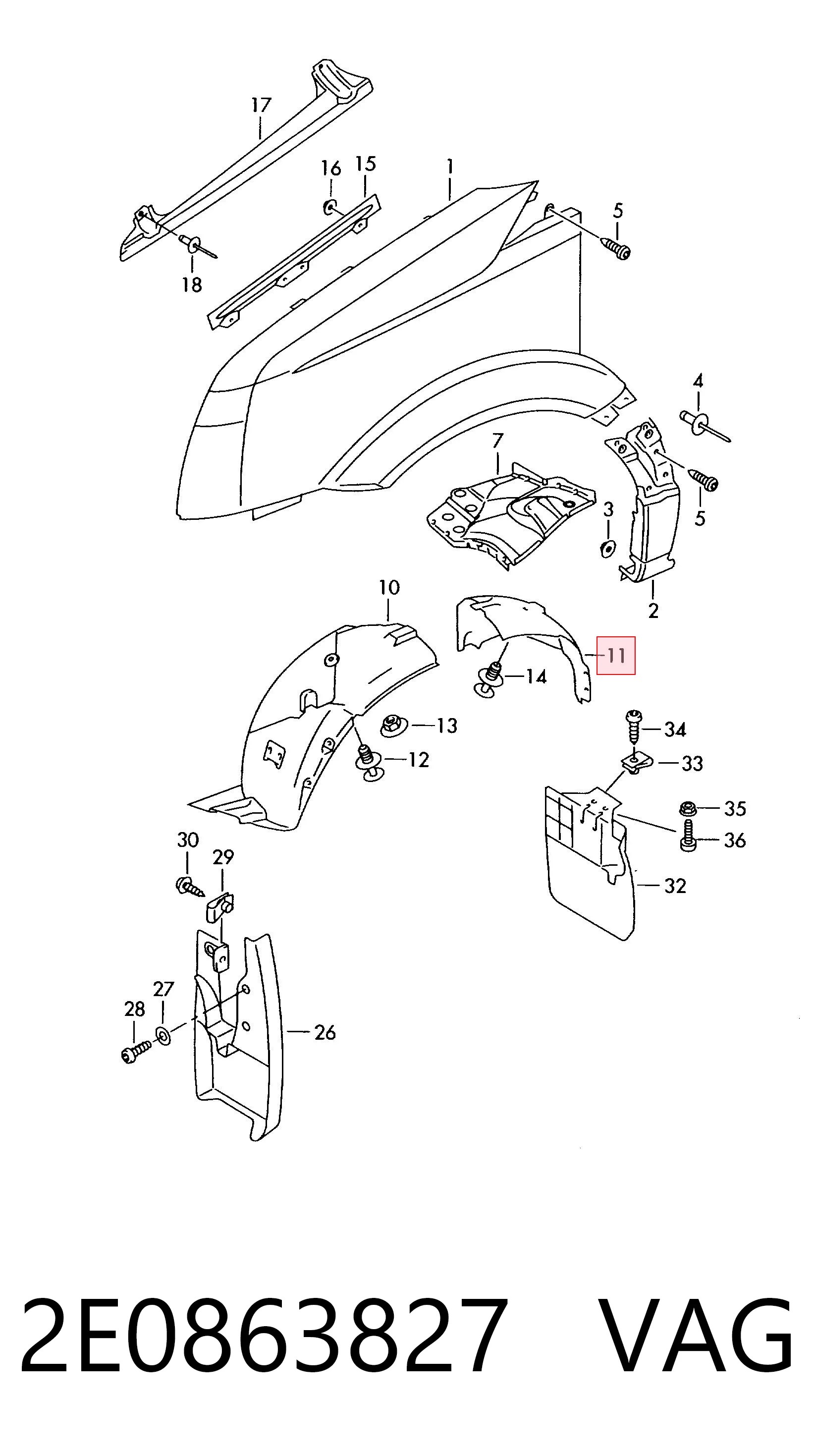 17
16
15
1
5
18
4
7
5
3
2
10
11
14
13
12
34
33
35
36
32
30
29
27
28
26

2E0863827 VAG