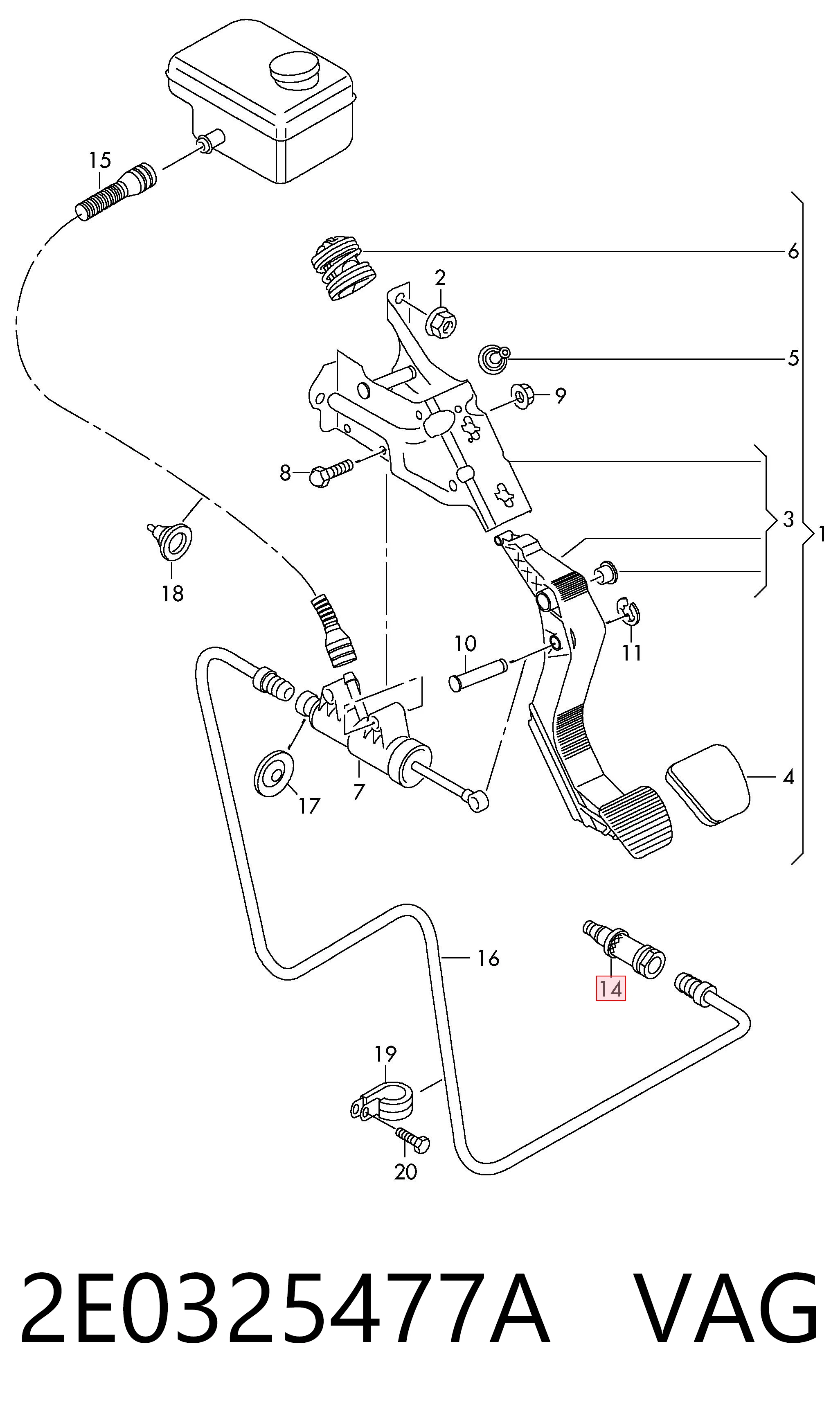 15
6
2
5
9
8
3
1
18
10
11
17
7
4
16
14
19
20
2E0325477A VAG