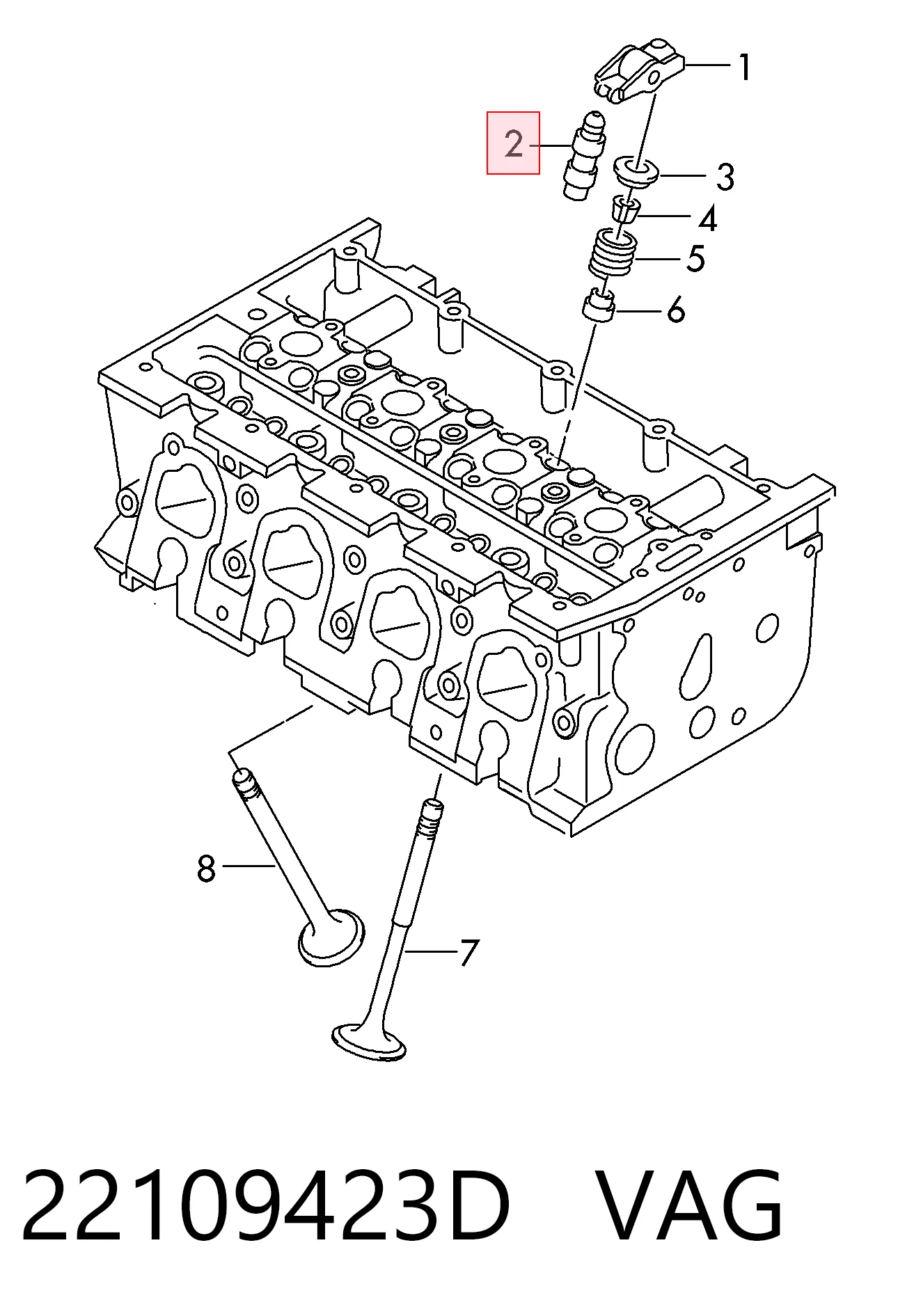 1
2
3
4
5
6
8
7

22109423D VAG