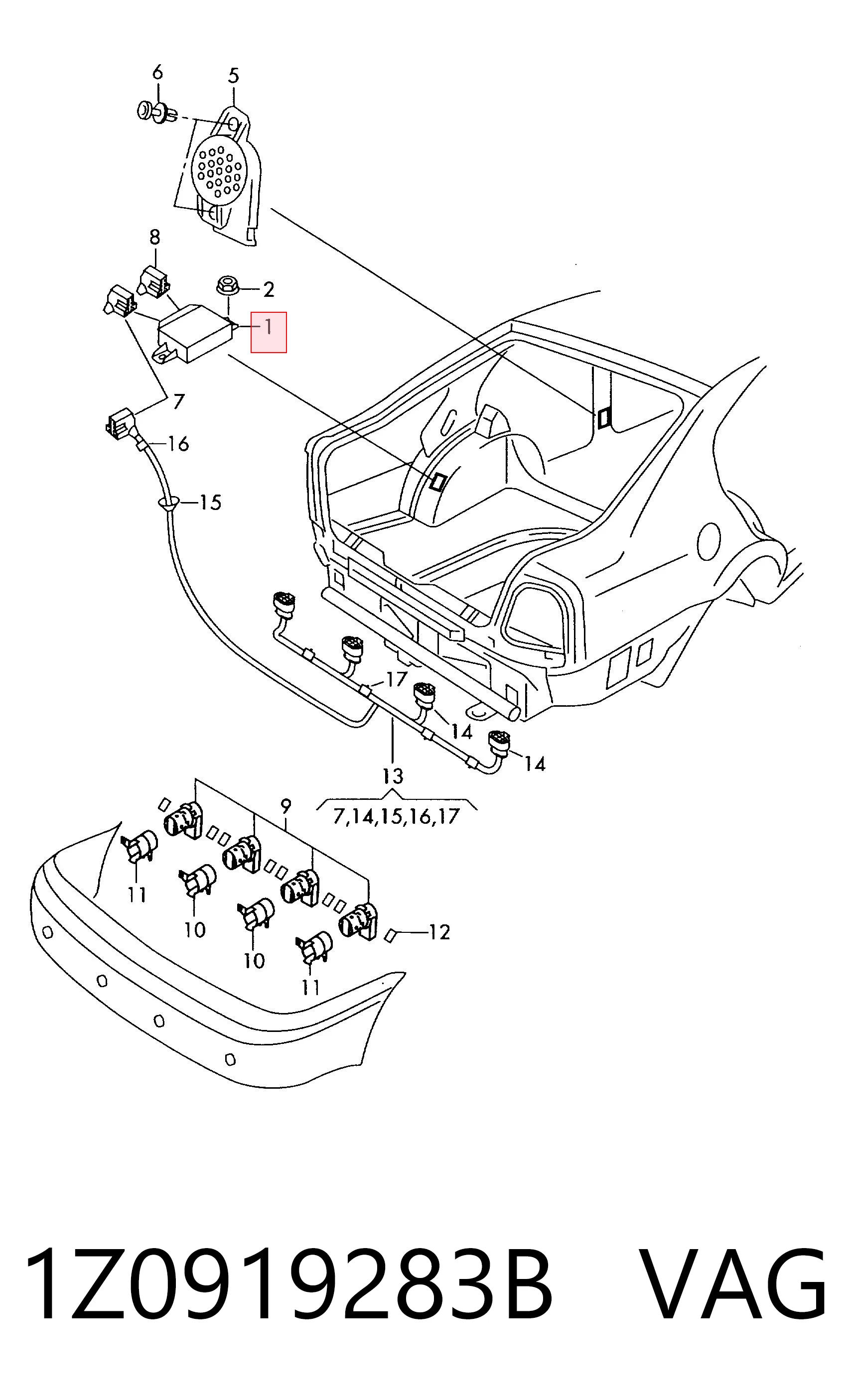 6
5
8
2
1
7
16
15
17
14
14
13
7,14,15,16,17
9
11
10
10
11
12

1Z0919283B VAG