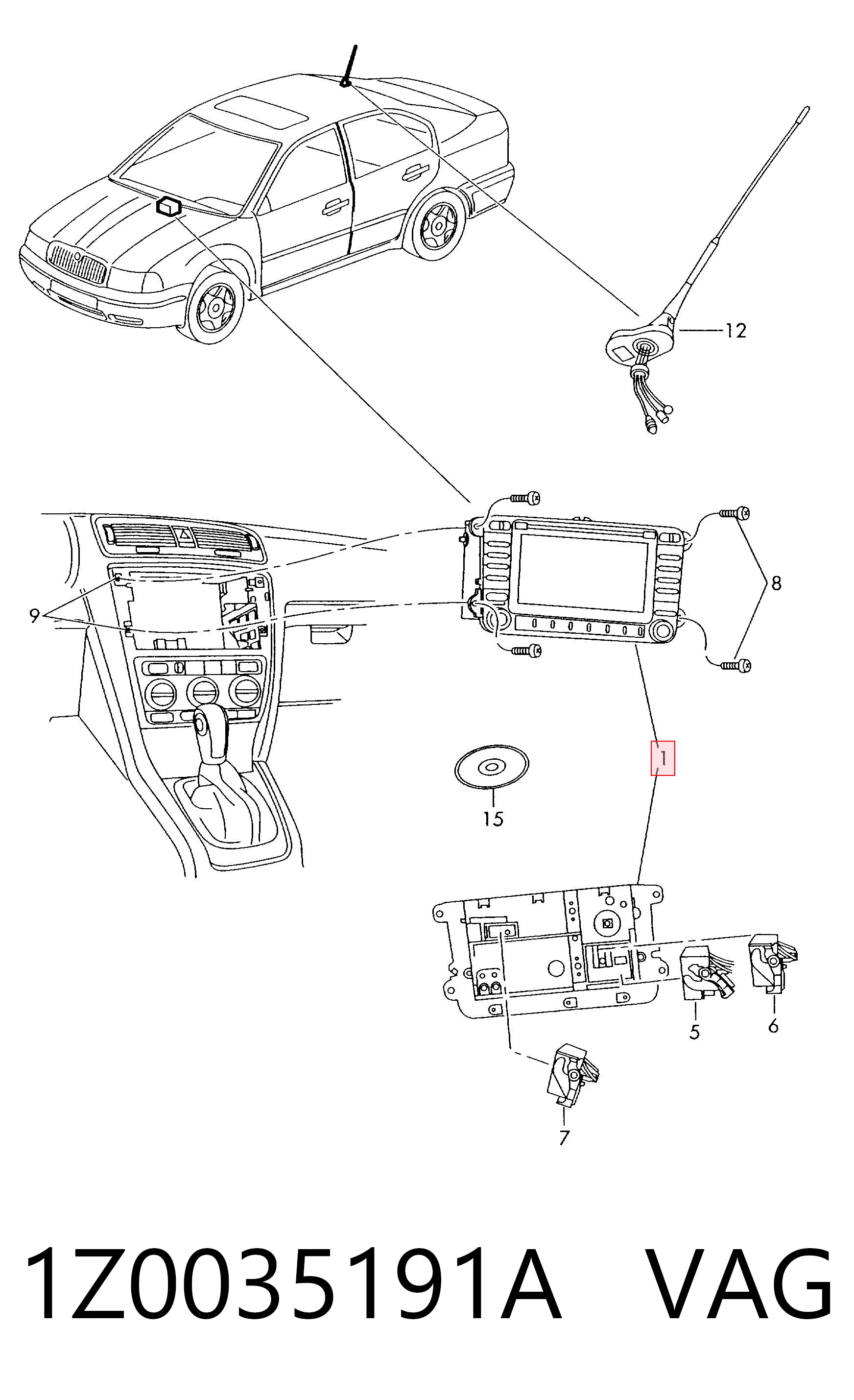 12

8

9

1

15

5

6

7

1Z0035191A VAG