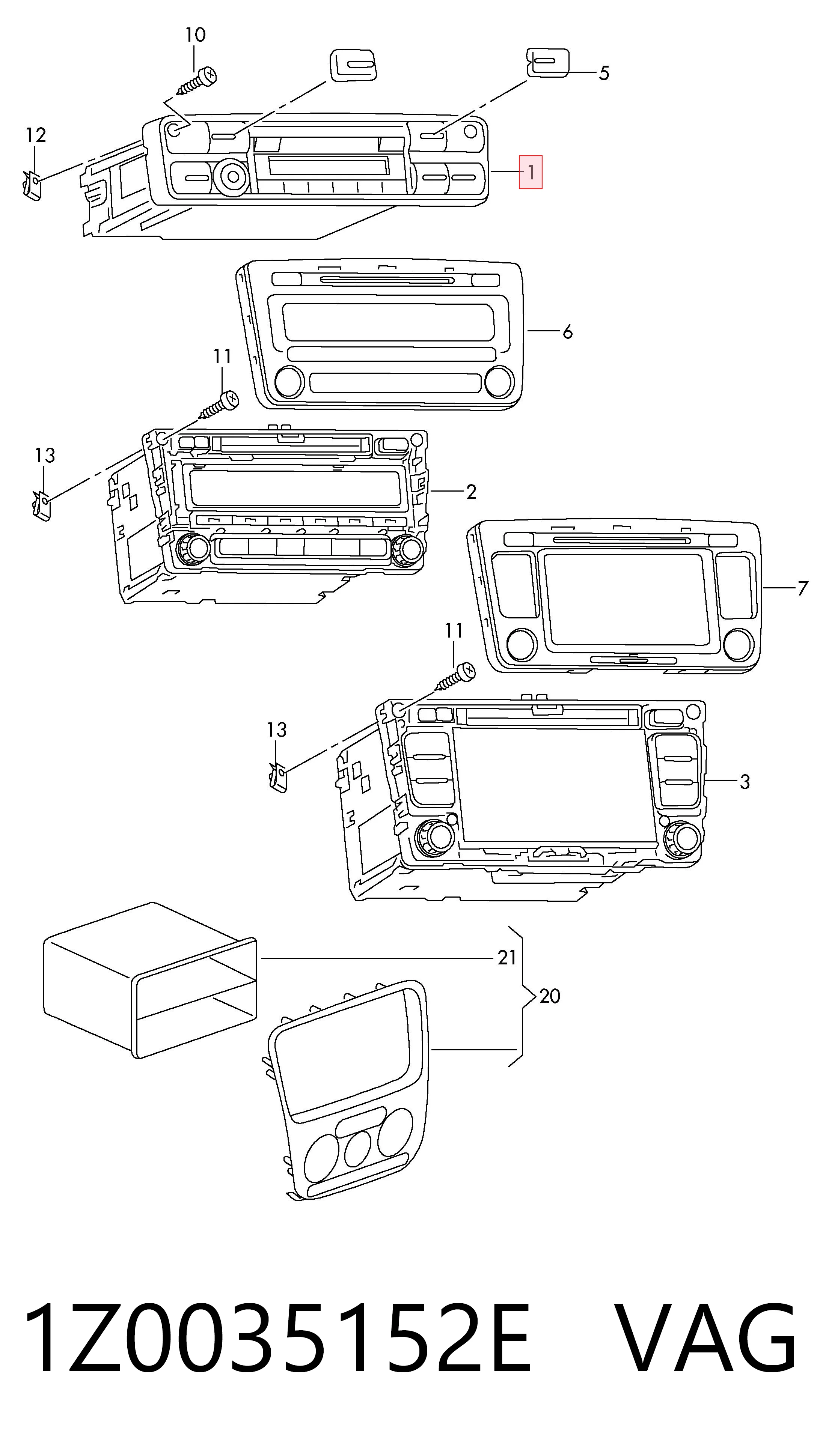 10
5
12
1
6
11
13
2
7
11
13
3
21
20

1Z0035152E VAG