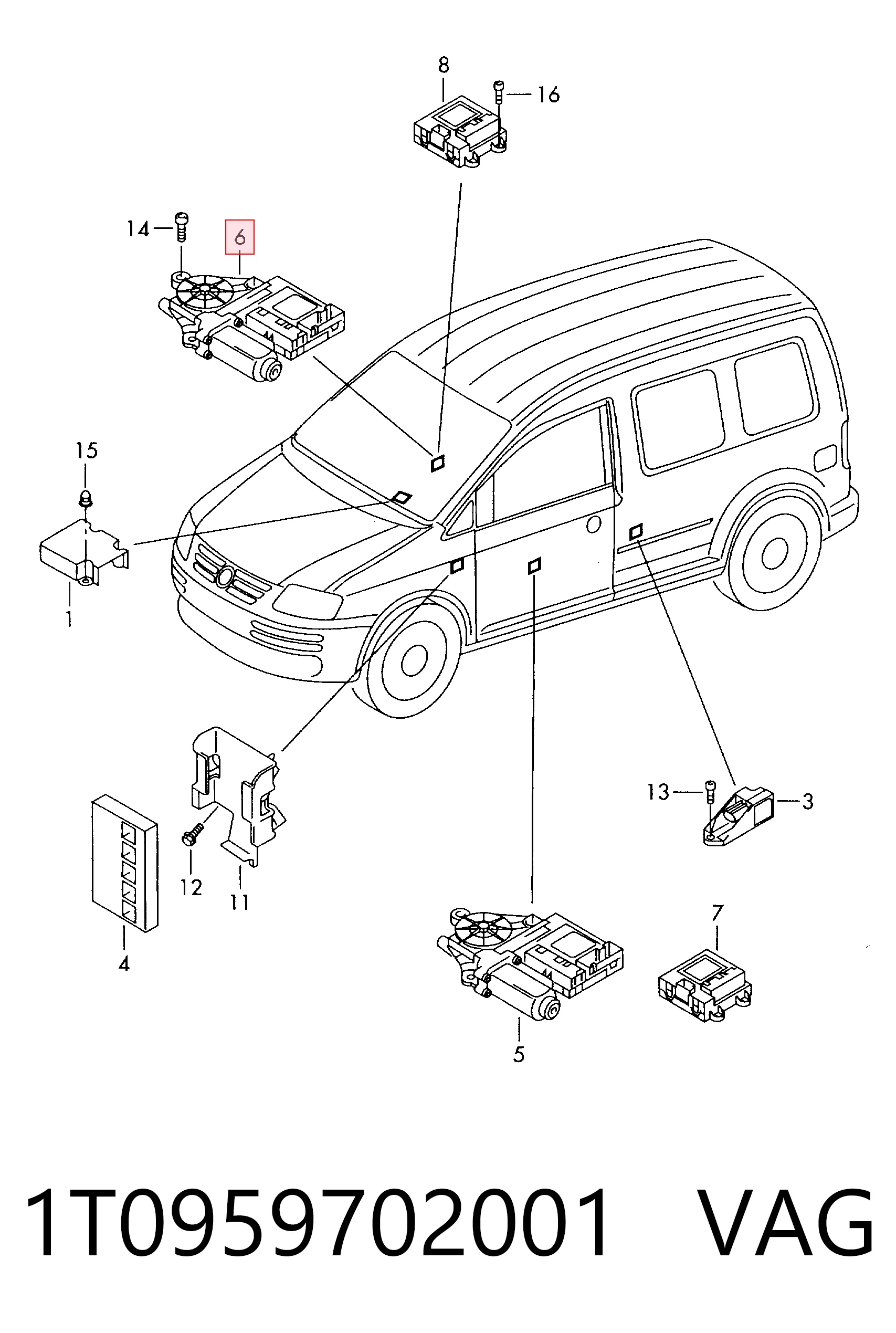 8
16
14
6
15
1
13
3
12
11
4
7
5

1T0959702001 VAG