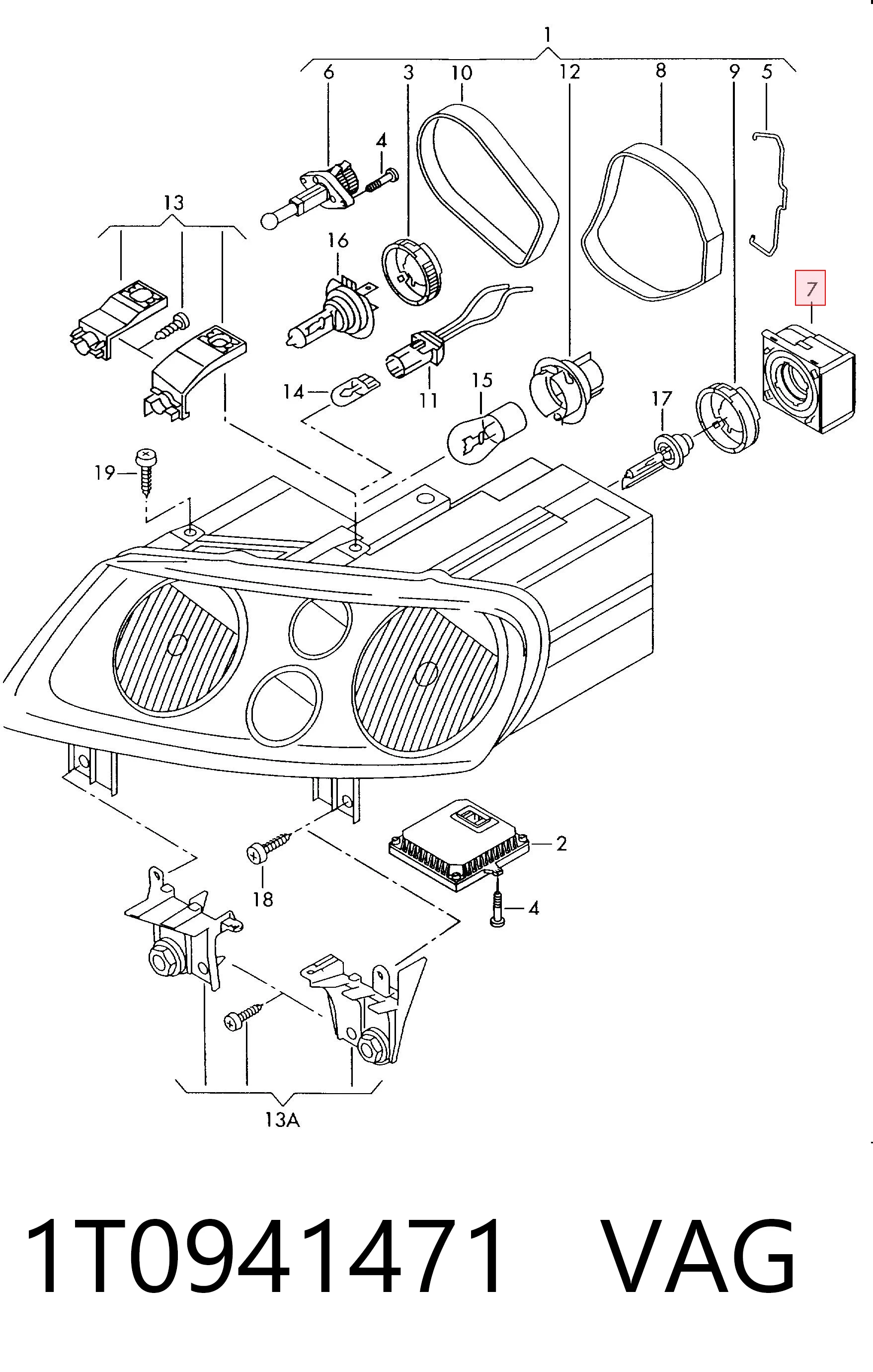 1
6
3
10
12
8
9
5
4
13
16
7
14
11
15
17
19
2
18
4
13A

1T0941471 VAG