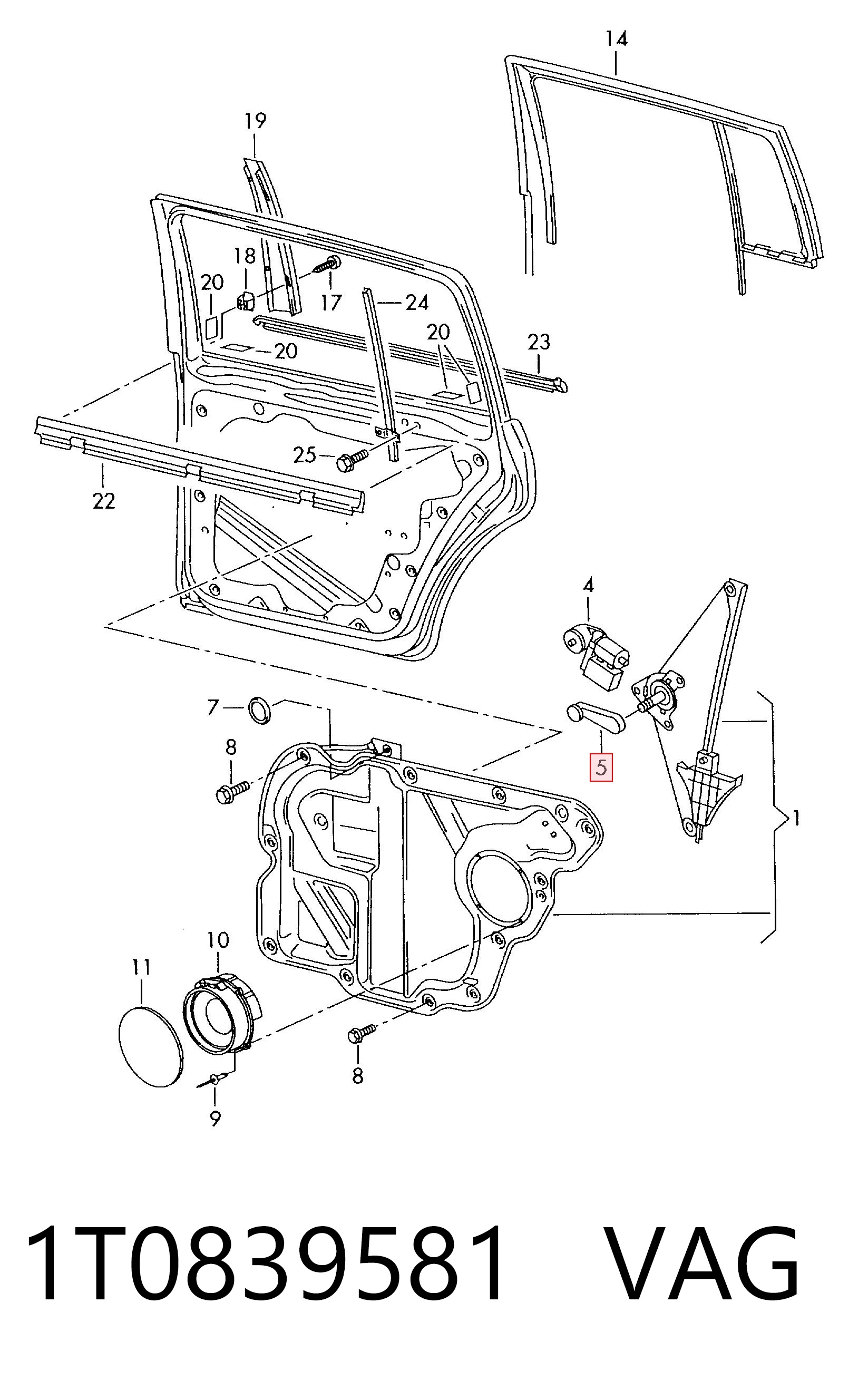 14
19
18
20
17
24
20
20
23
25
22
4
7
8
5
1
10
11
8
9
1T0839581 VAG