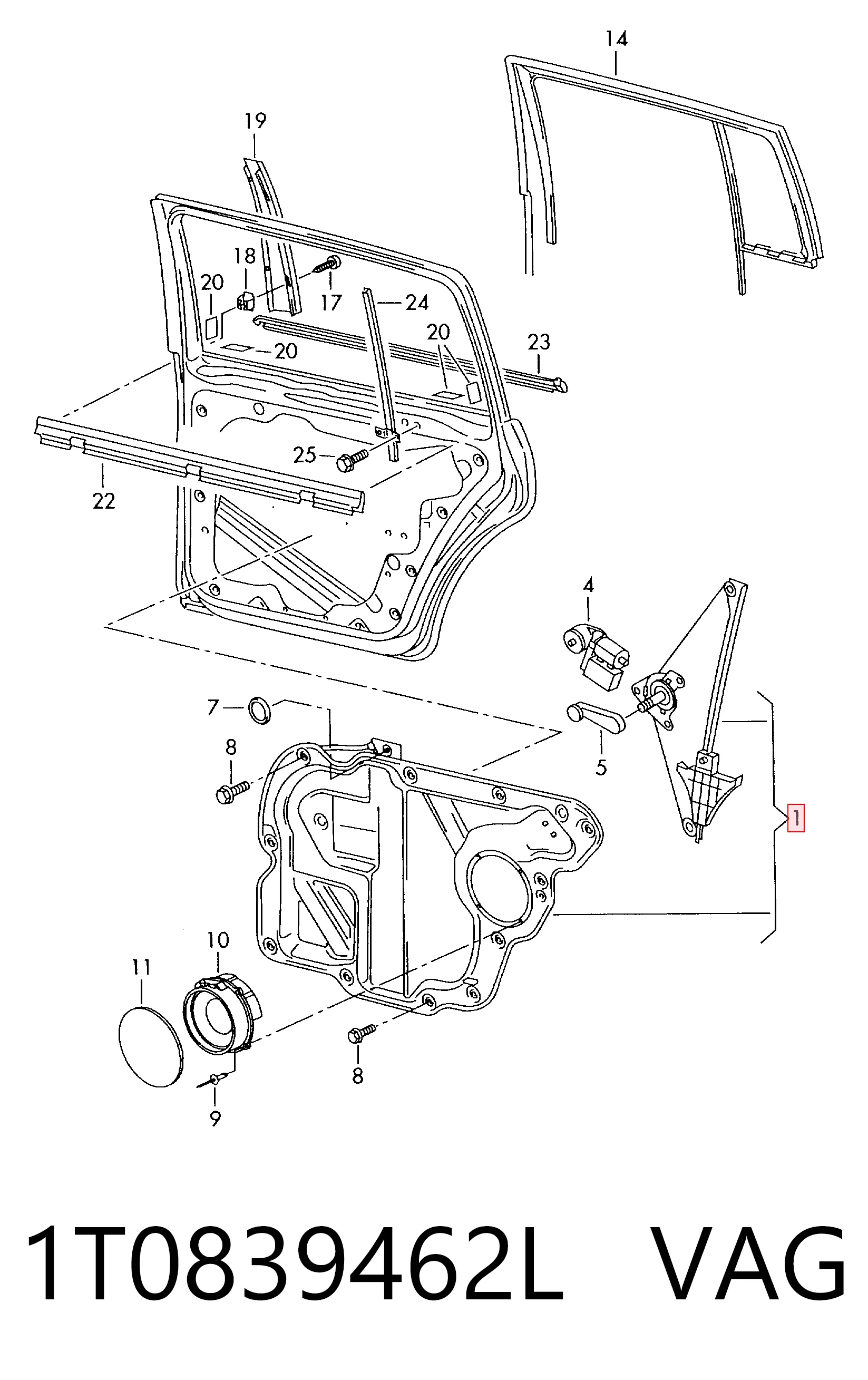 14

19

18

20

17

24

20

20

23

25

22

4

7

8

5

1

10

11

8

9

1T0839462L VAG