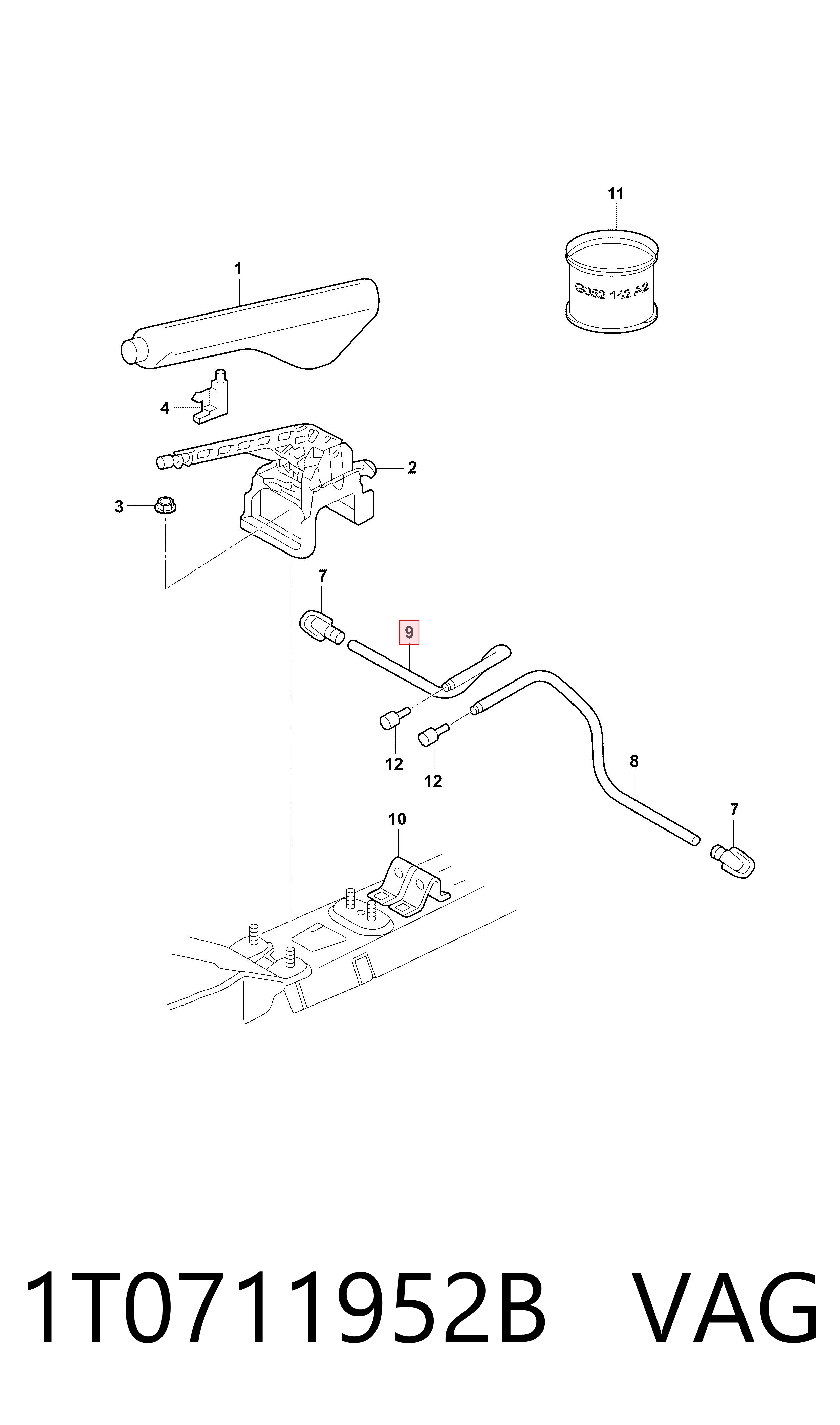 11

G052 142 A2

1

4

2

3

7

9

12

12

8

7

10

1T0711952B VAG