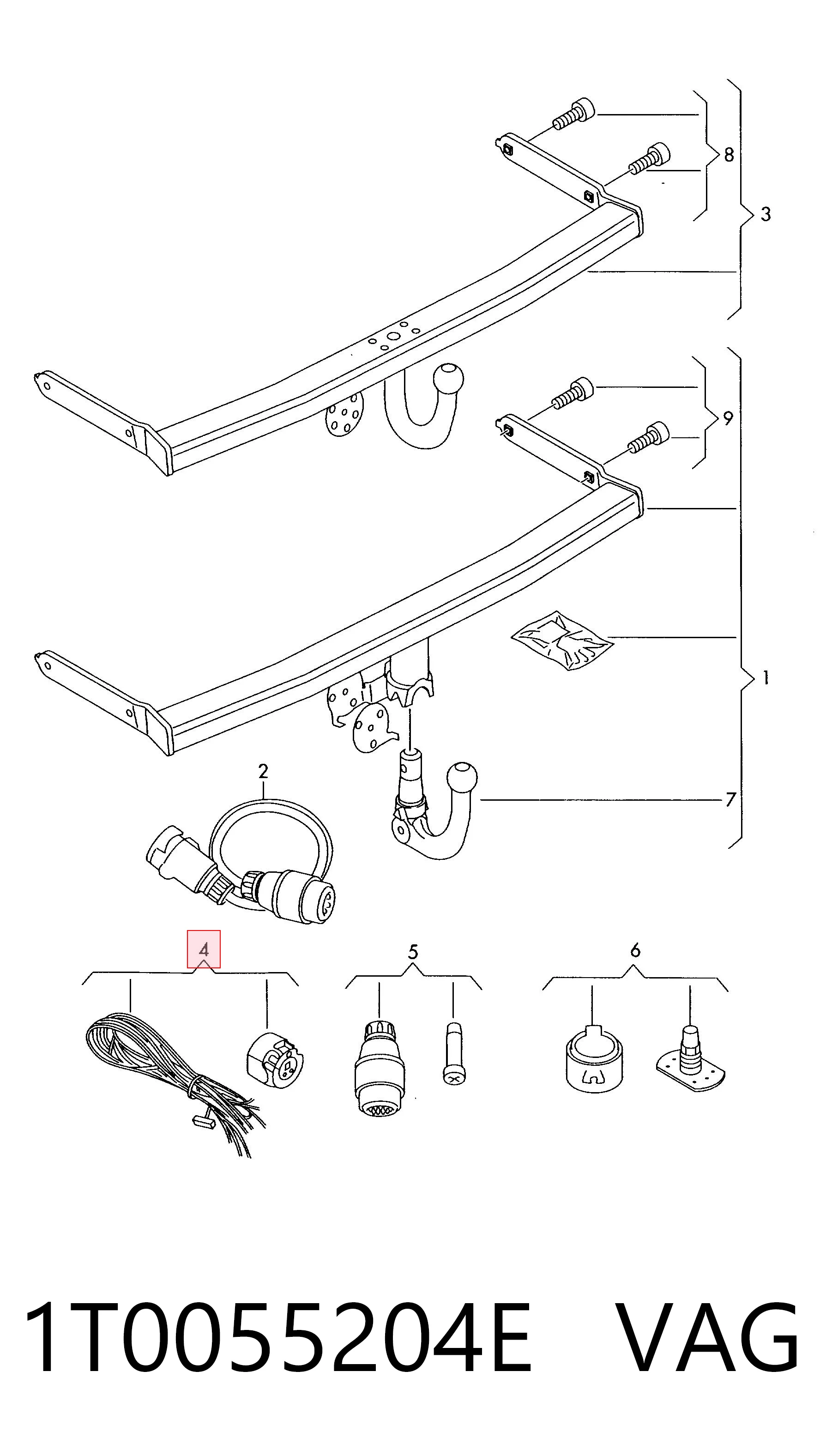 8
3
9
1
2
7
4
5
6
1T0055204E VAG