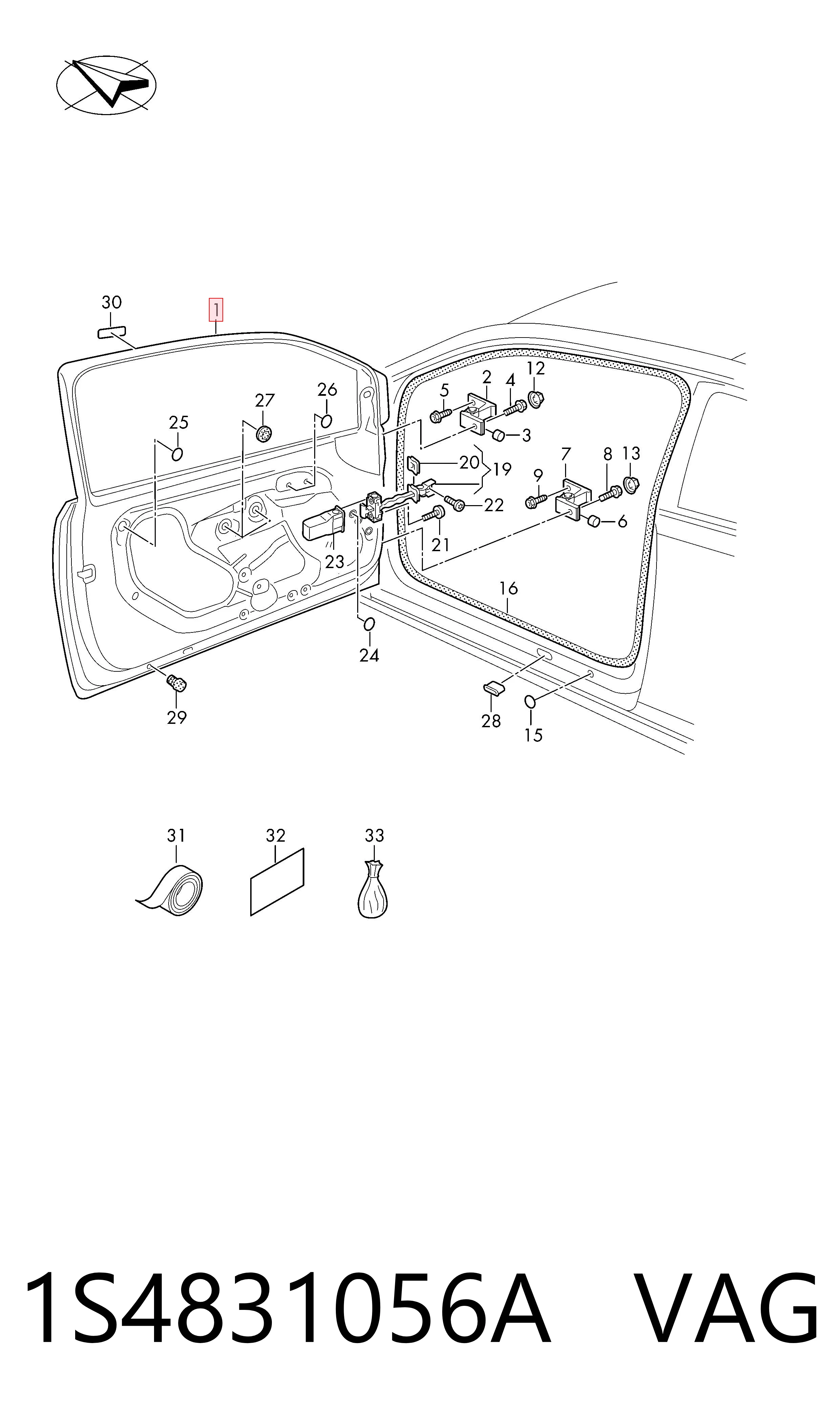 30
1
27
26
25
5
2
4
12
3
20
19
7
8
13
9
22
6
23
21
16
24
29
28
15
31
32
33

1S4831056A VAG