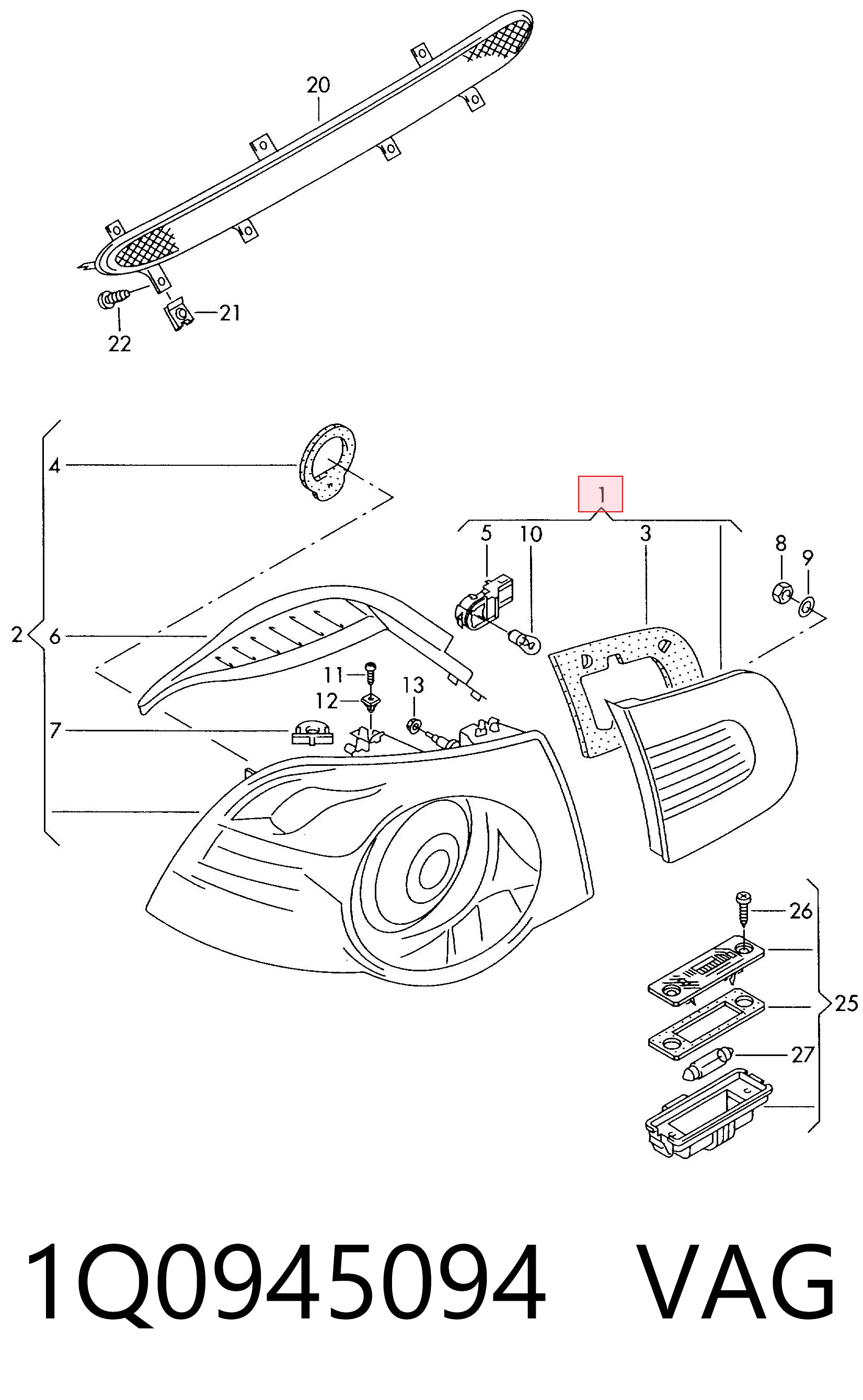 20
21
22
4
1
5
10
3
8
9
2
6
11
12
13
7
26
25
27

1Q0945094 VAG