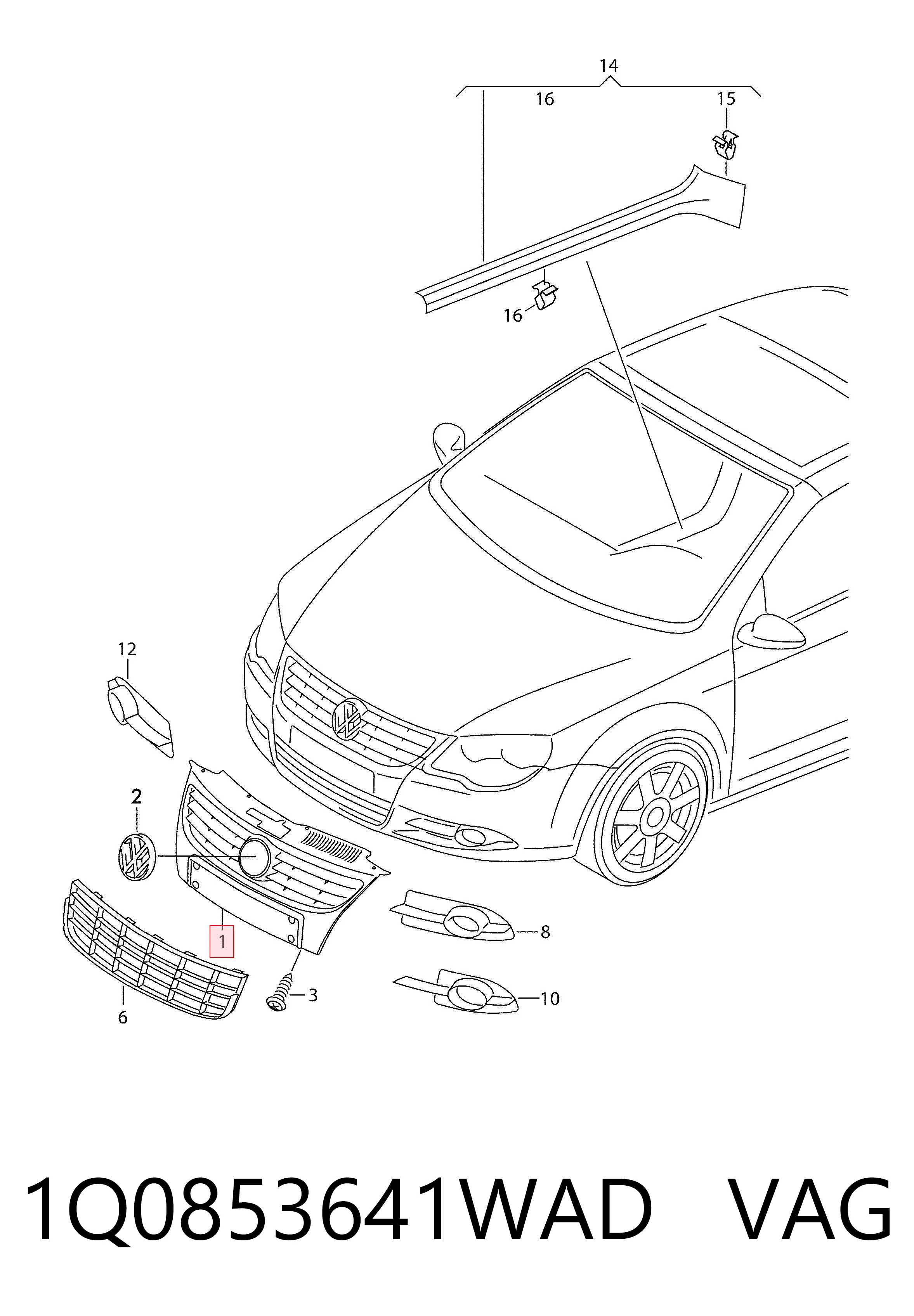 14
16
15
16
12
2
1
8
3
10
6

1Q0853641WAD VAG