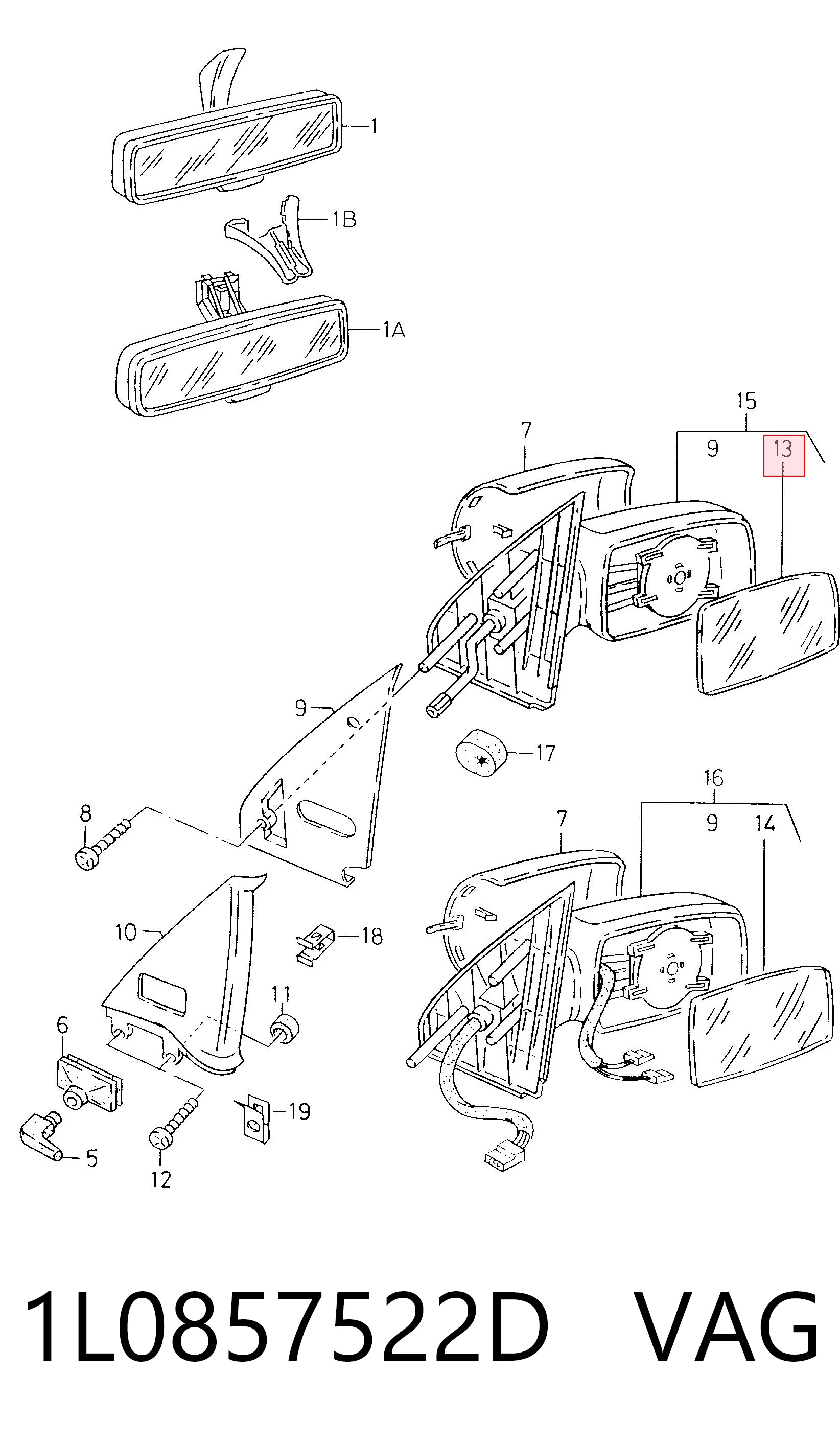 1
1B
1A
15
7
9
13
9
17
16
8
7
9
14
10
18
11
6
19
5
12

1L0857522D VAG