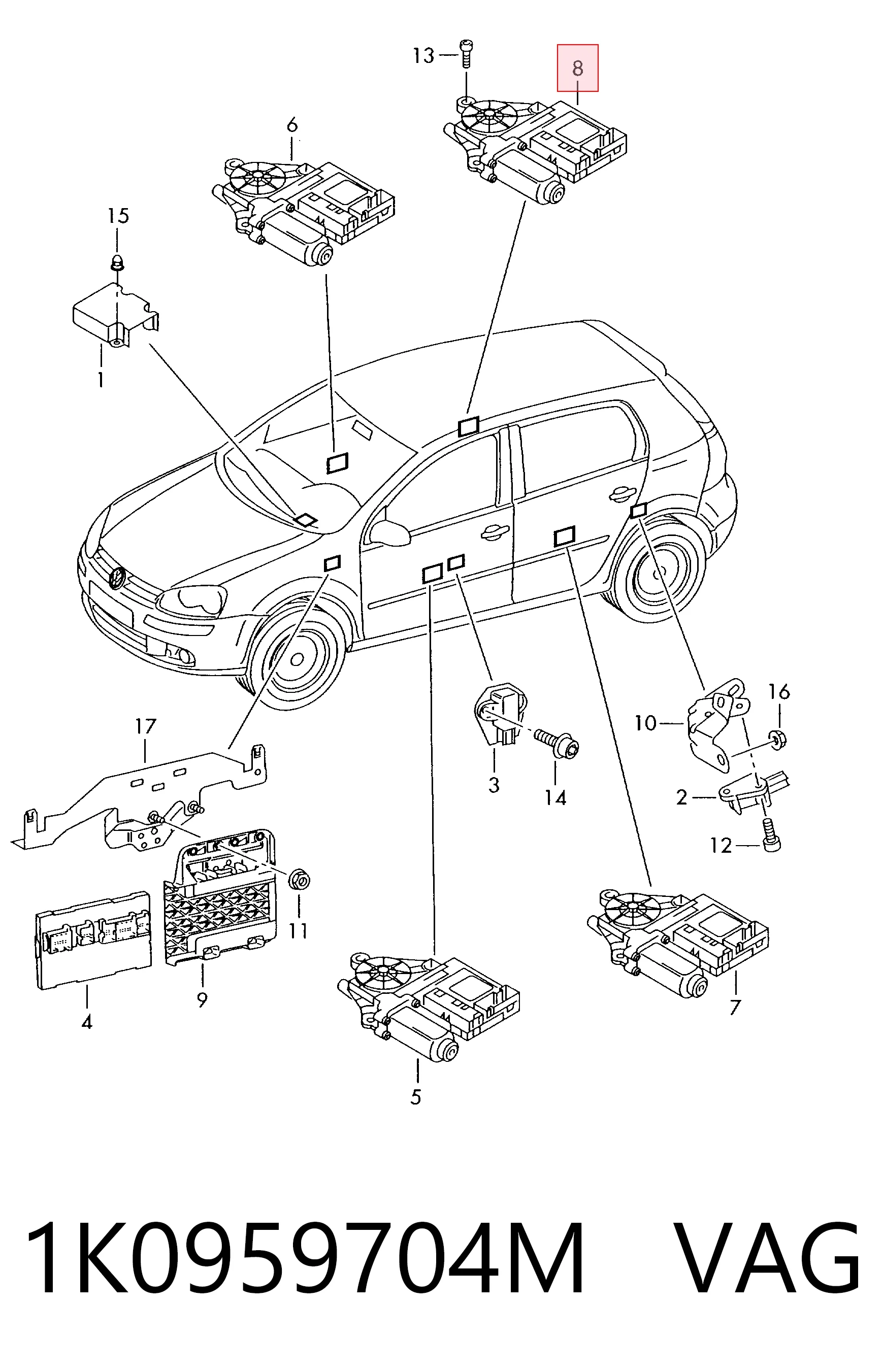 13
8
6
15
1
17
3
14
10
16
2
12
11
4
9
7
5

1K0959704M VAG