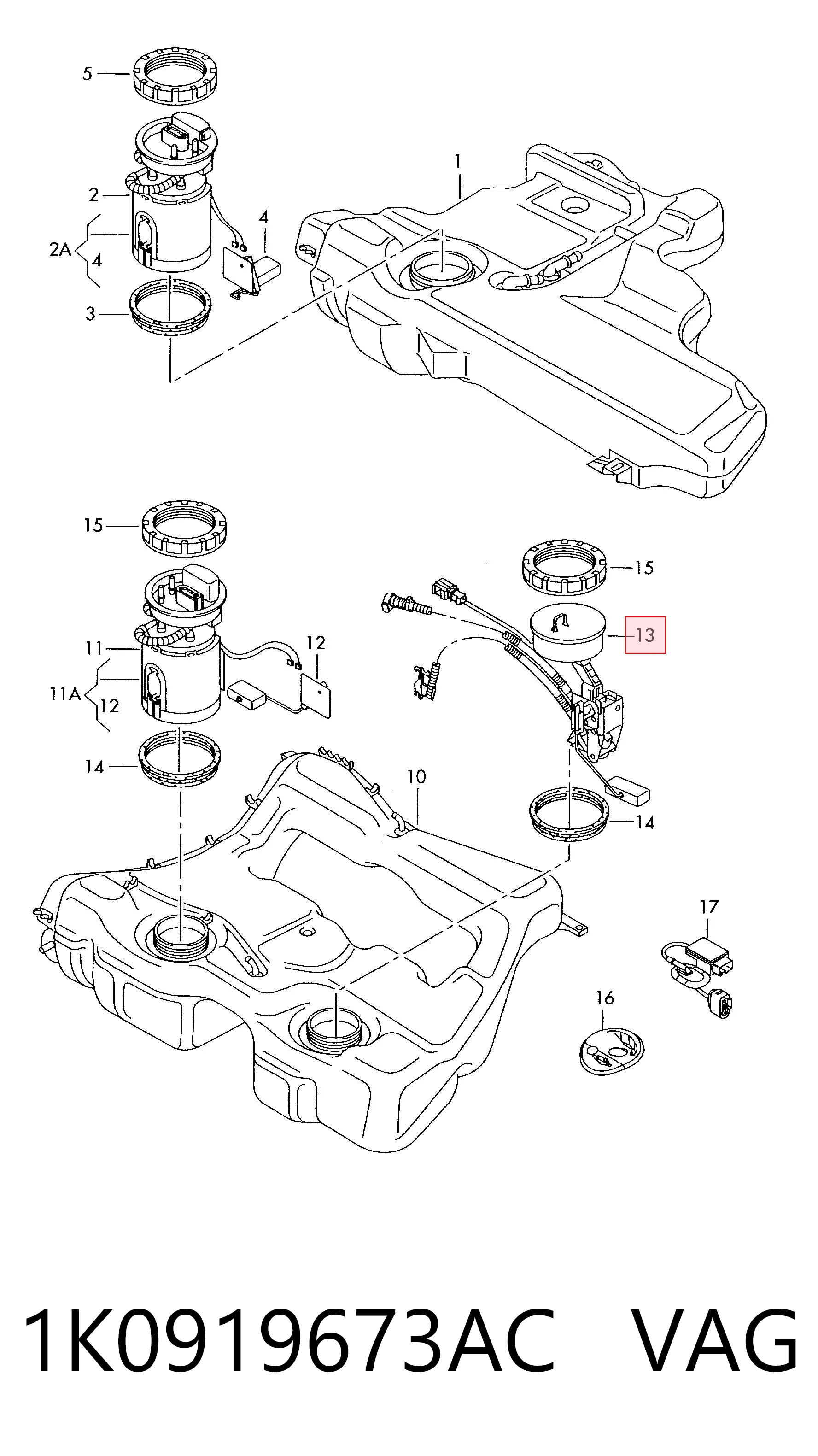 5
2
2A
4
4
3
1
15
11
11A
12
12
14
10
15
13
14
17
16
1K0919673AC VAG