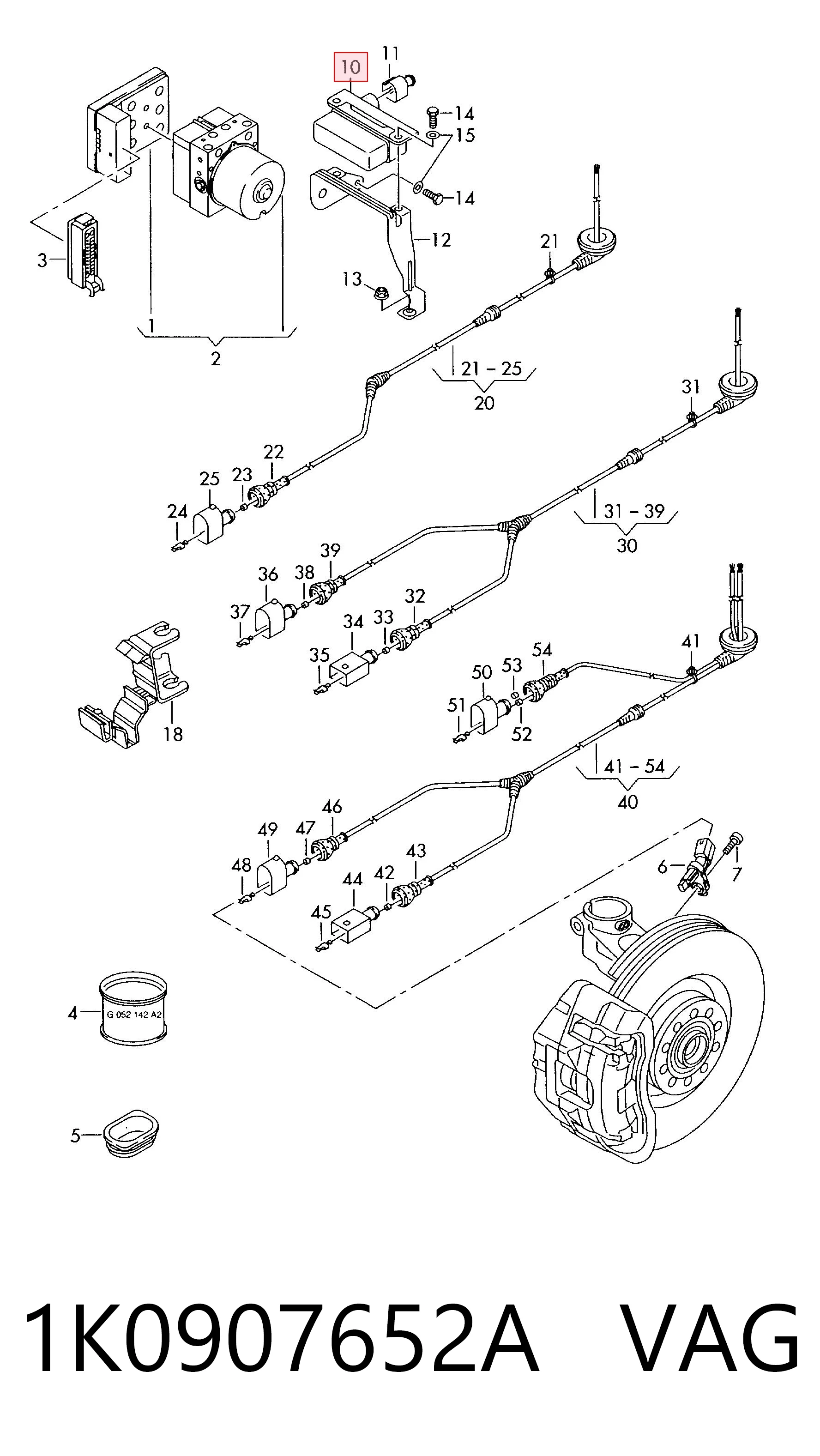 10
11
14
15
14
12
13
3
1
2
21
21 – 25
20
22
23
25
24
31
31 – 39
30
39
38
36
37
32
33
34
35
18
41
54
53
50
51
52
41 – 54
40
46
47
49
48
43
42
44
45
6
7
4
G 052 142 A2
5

1K0907652A VAG