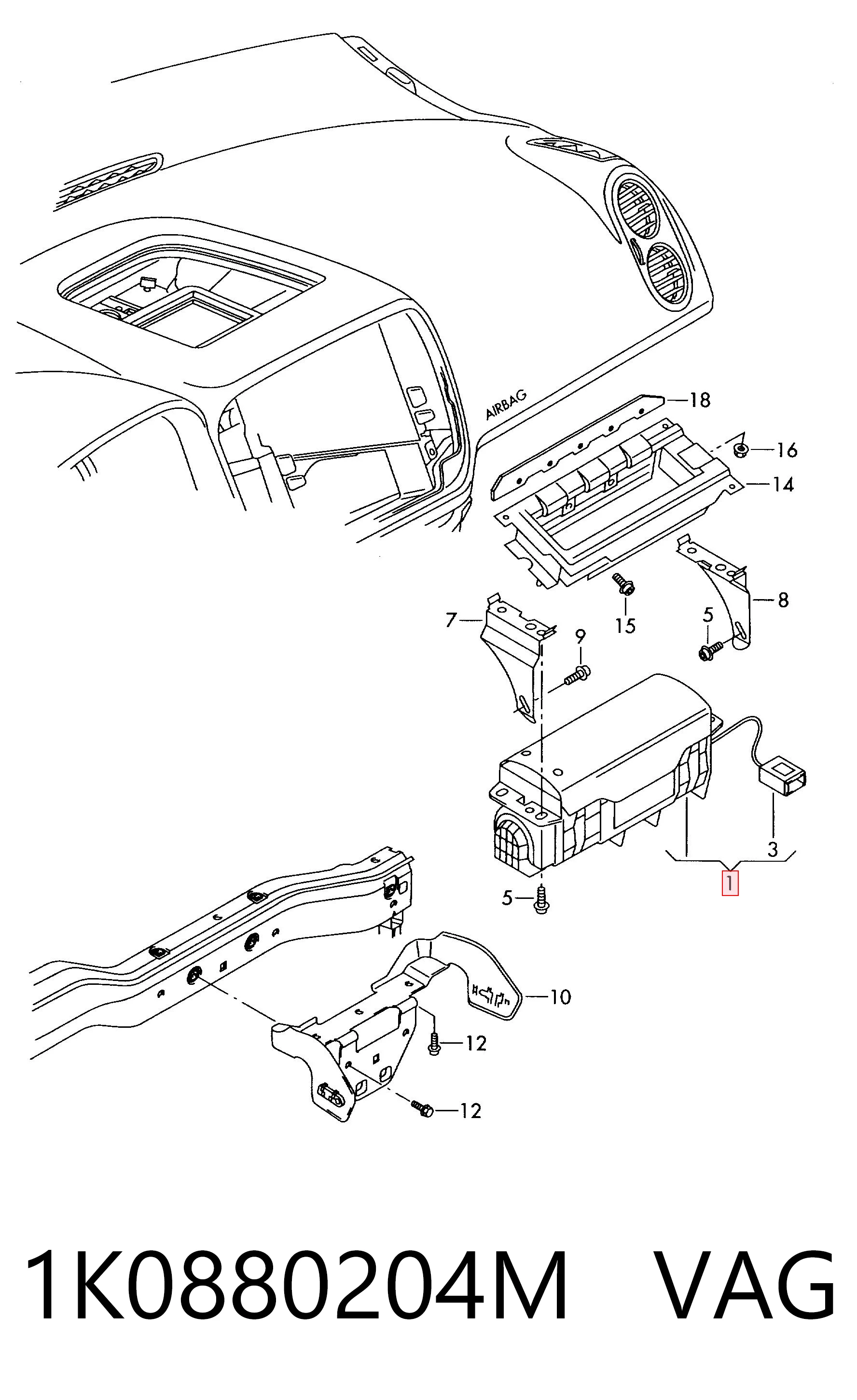 AIRBAG

18

16

14

8

5

15

7

9

3

1

5

10

12

12

1K0880204M VAG