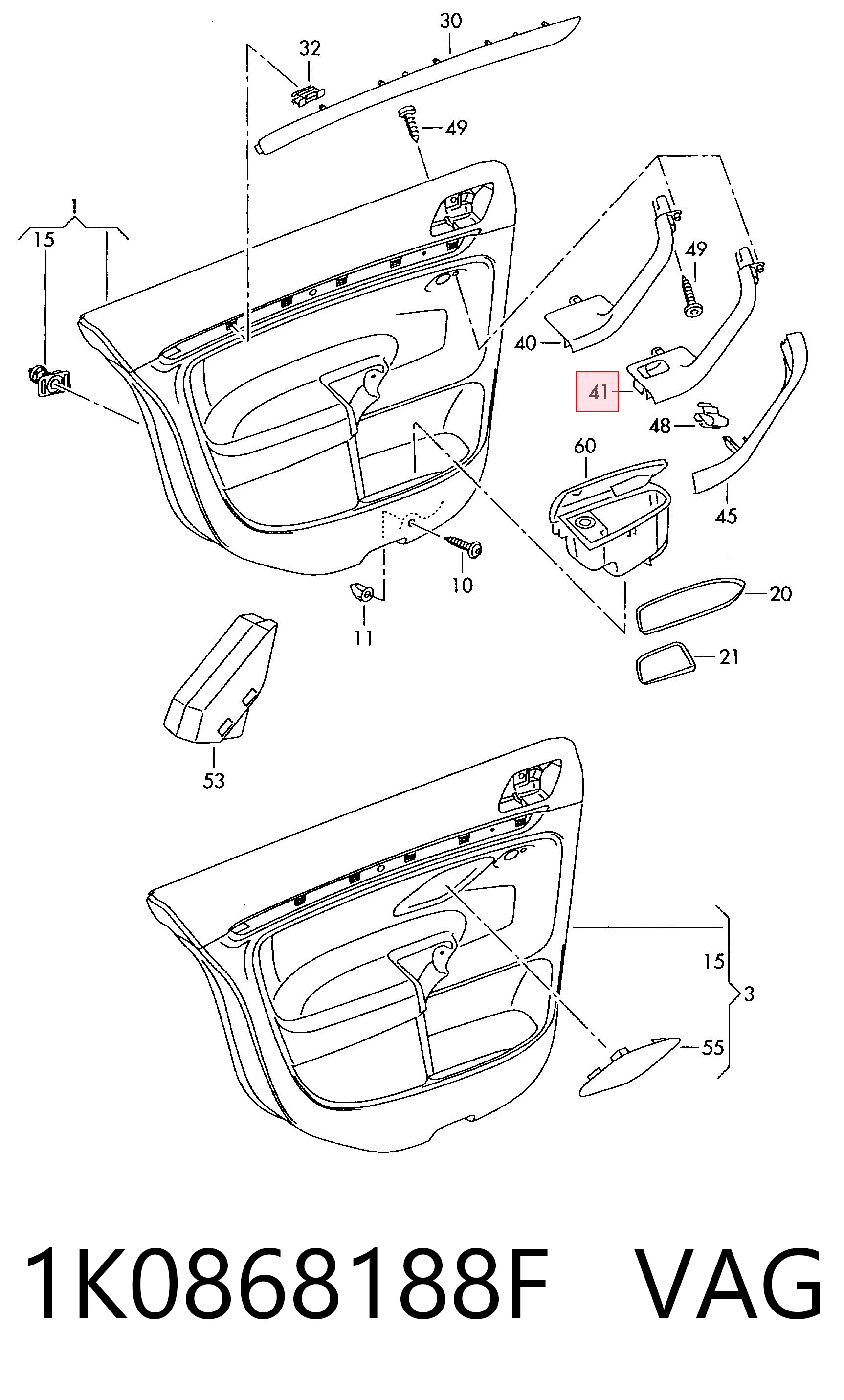 30
32
49
1
15
49
40
41
48
60
45
10
11
20
21
53
15
3
55
1K0868188F VAG