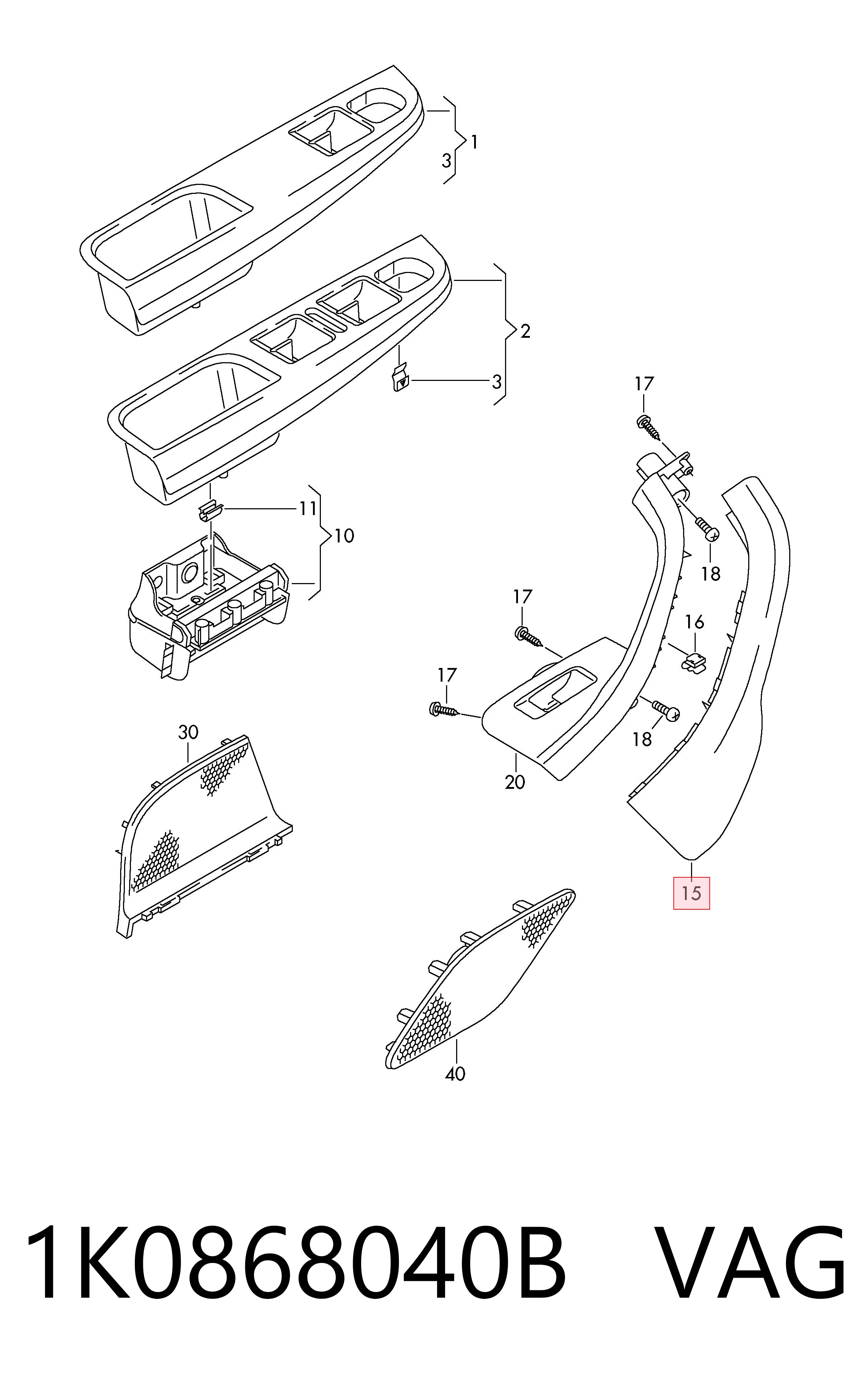 1
3
2
3
17
11
10
18
17
16
17
18
30
20
15
40

1K0868040B VAG