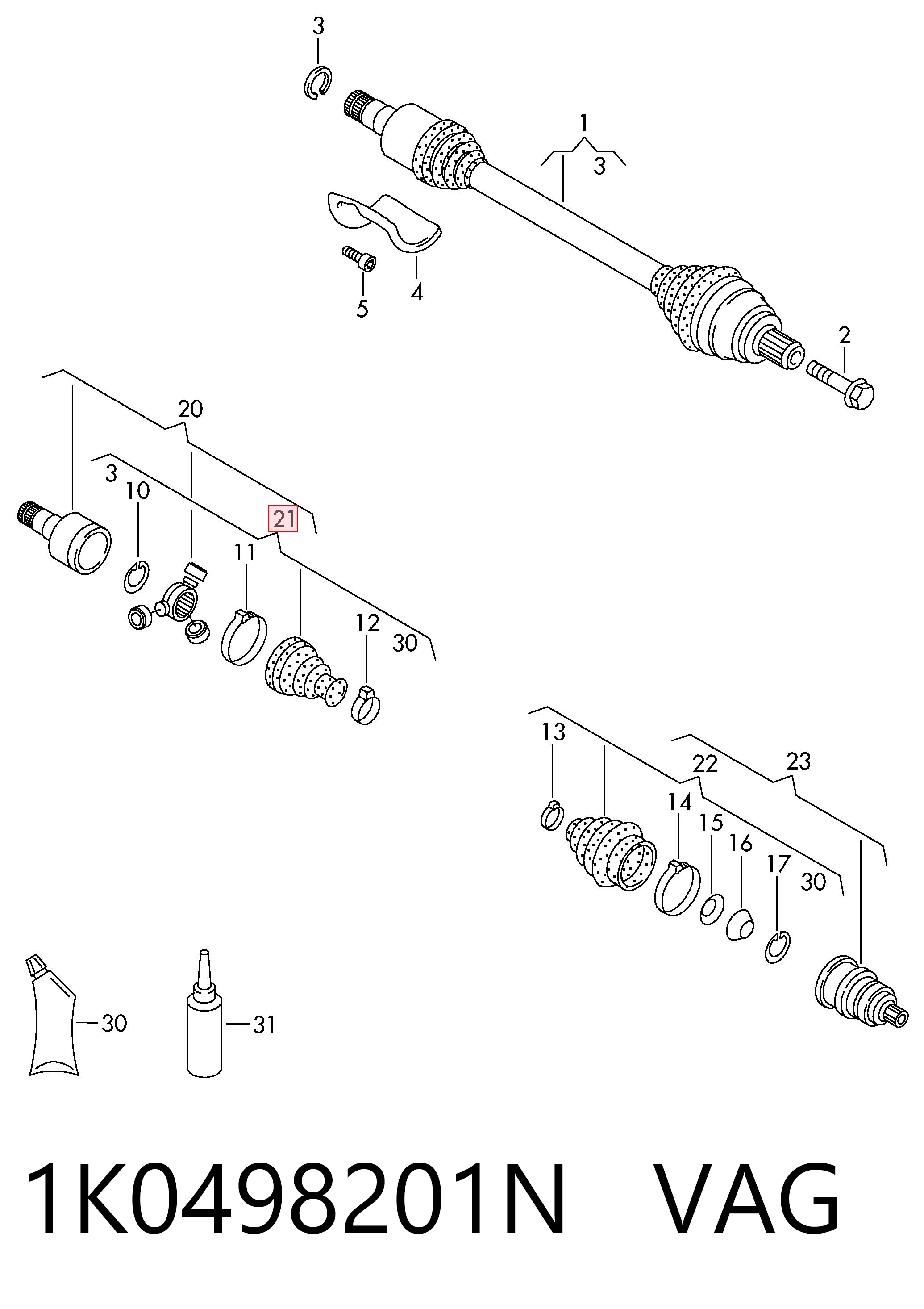 3
1
3
4
5
2
20
3
10
21
11
12
30
13
22
23
14
15
16
17
30
30
31

1K0498201N VAG