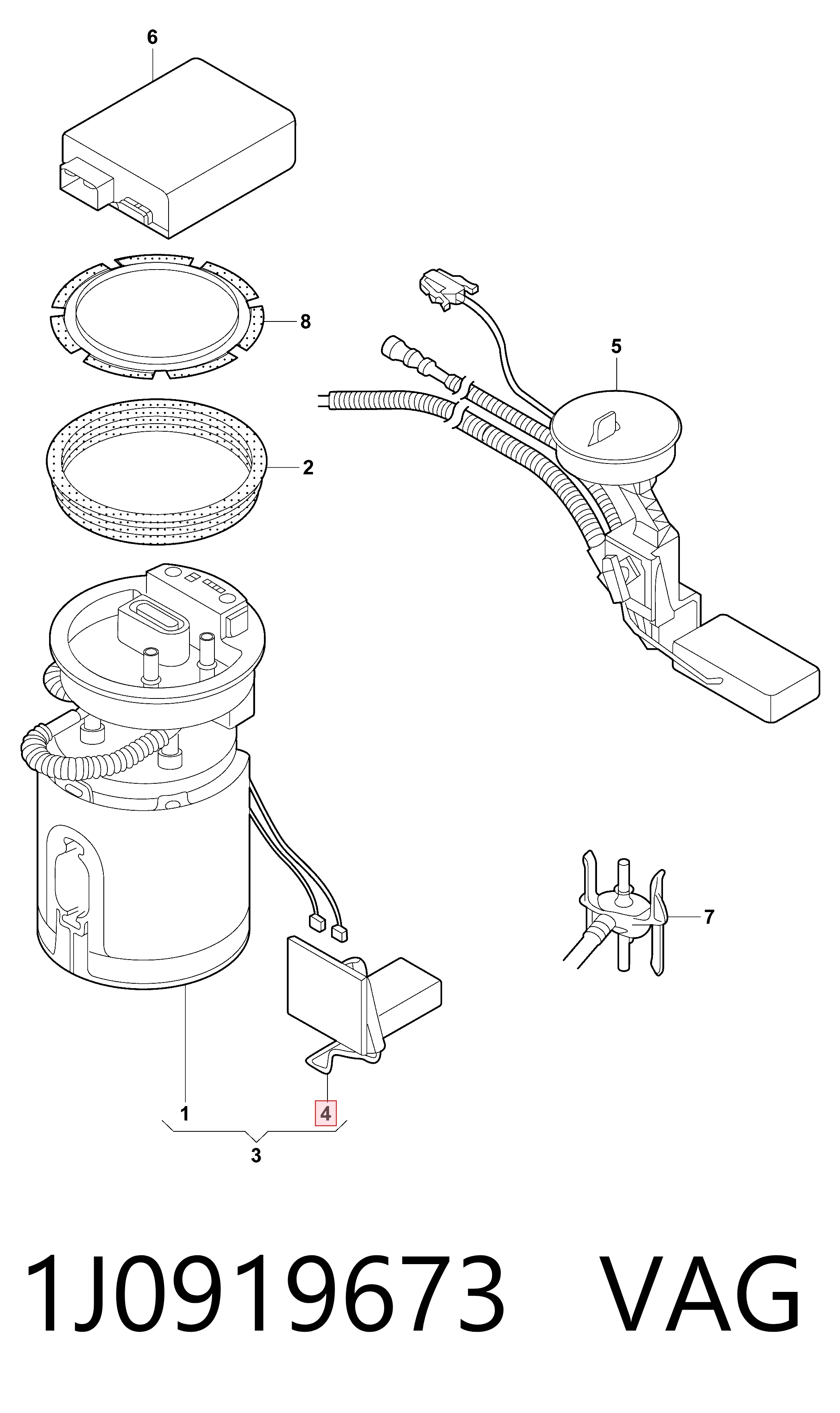 6
8
5
2
7
1
4
3
1J0919673 VAG