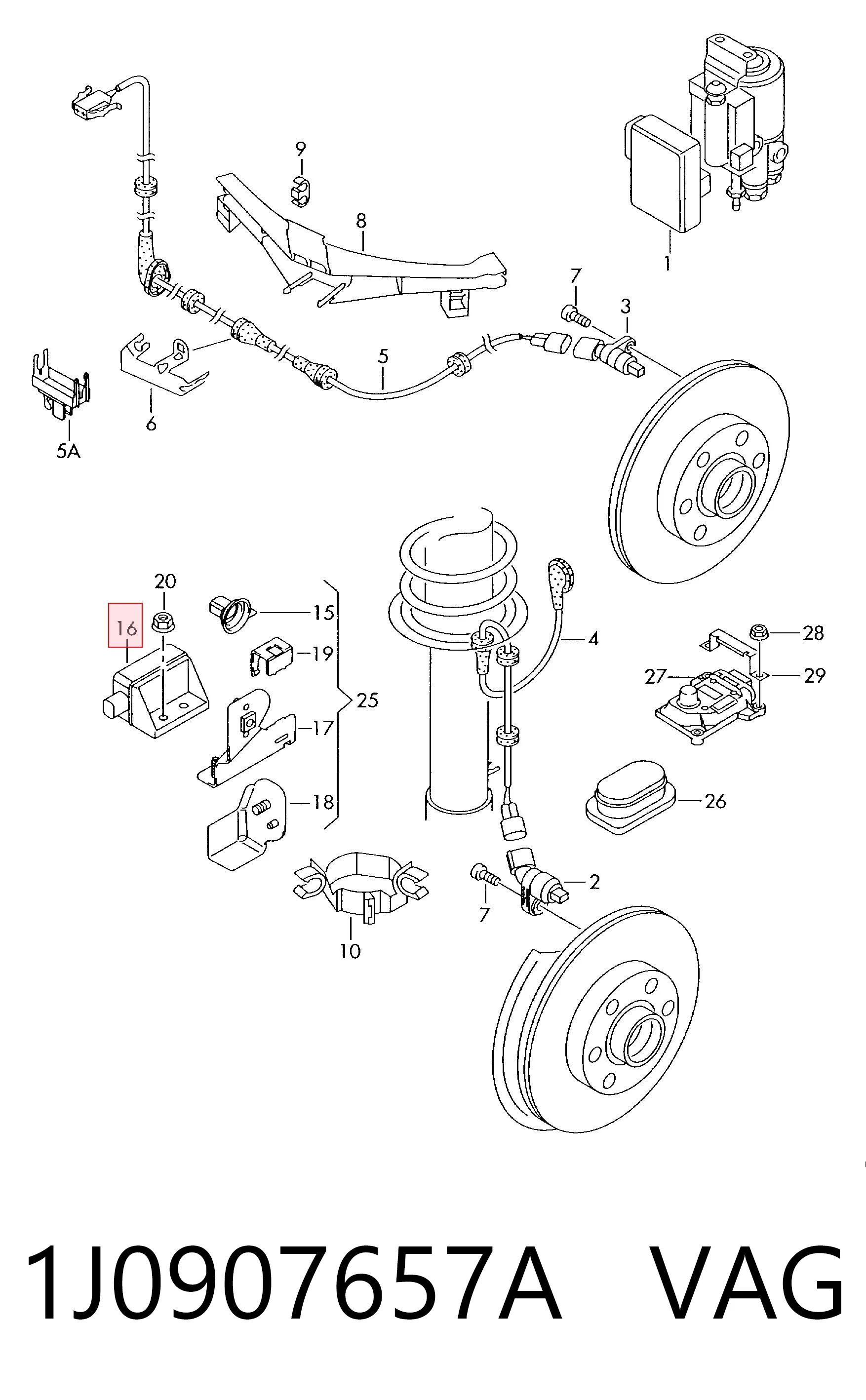 9
8
1
7
3
5
6
5A
20
16
15
19
25
17
18
4
28
27
29
26
2
7
10

1J0907657A VAG