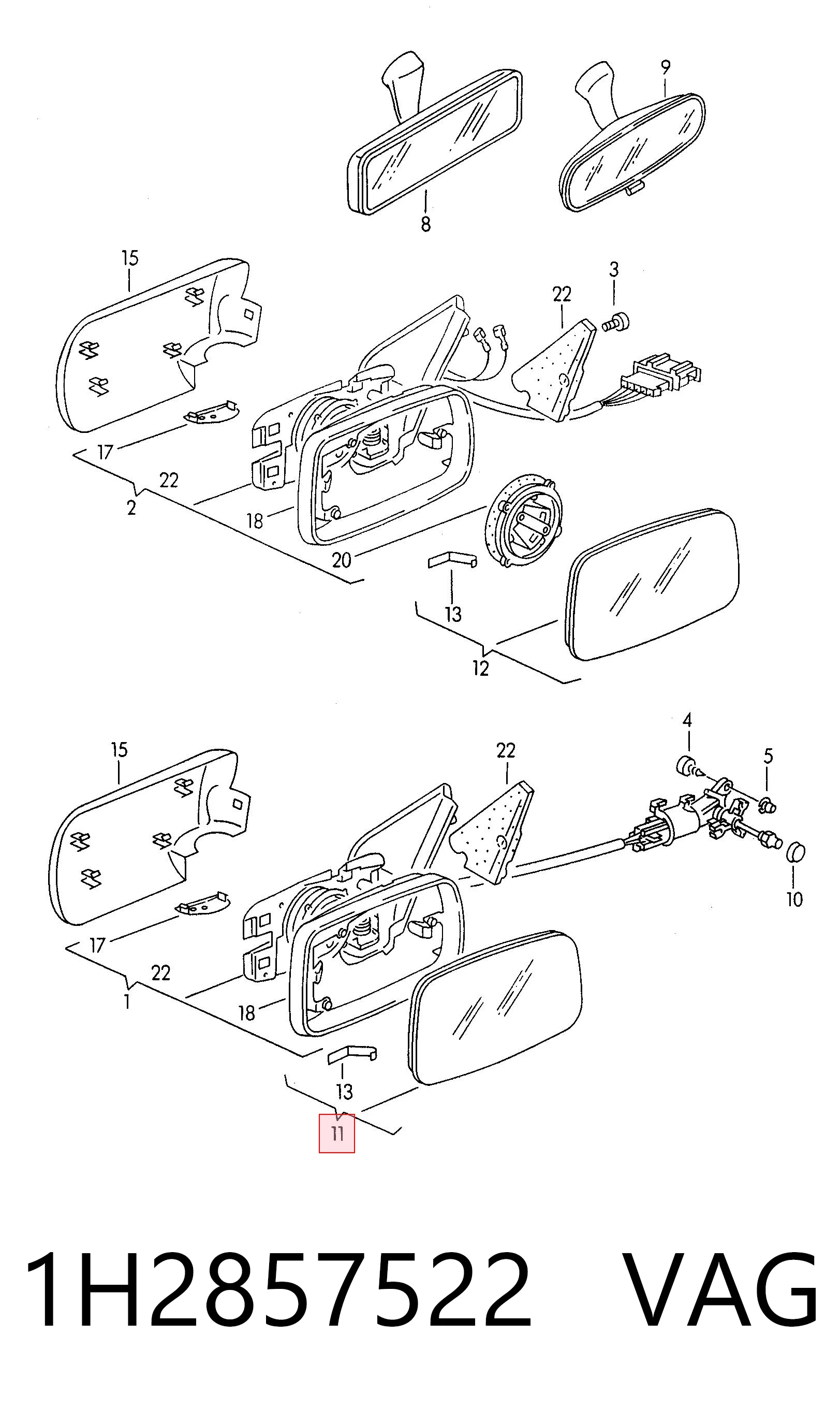 9
8
15
3
22
17
22
2
18
20
13
12
15
22
4
5
10
17
22
1
18
13
11

1H2857522 VAG