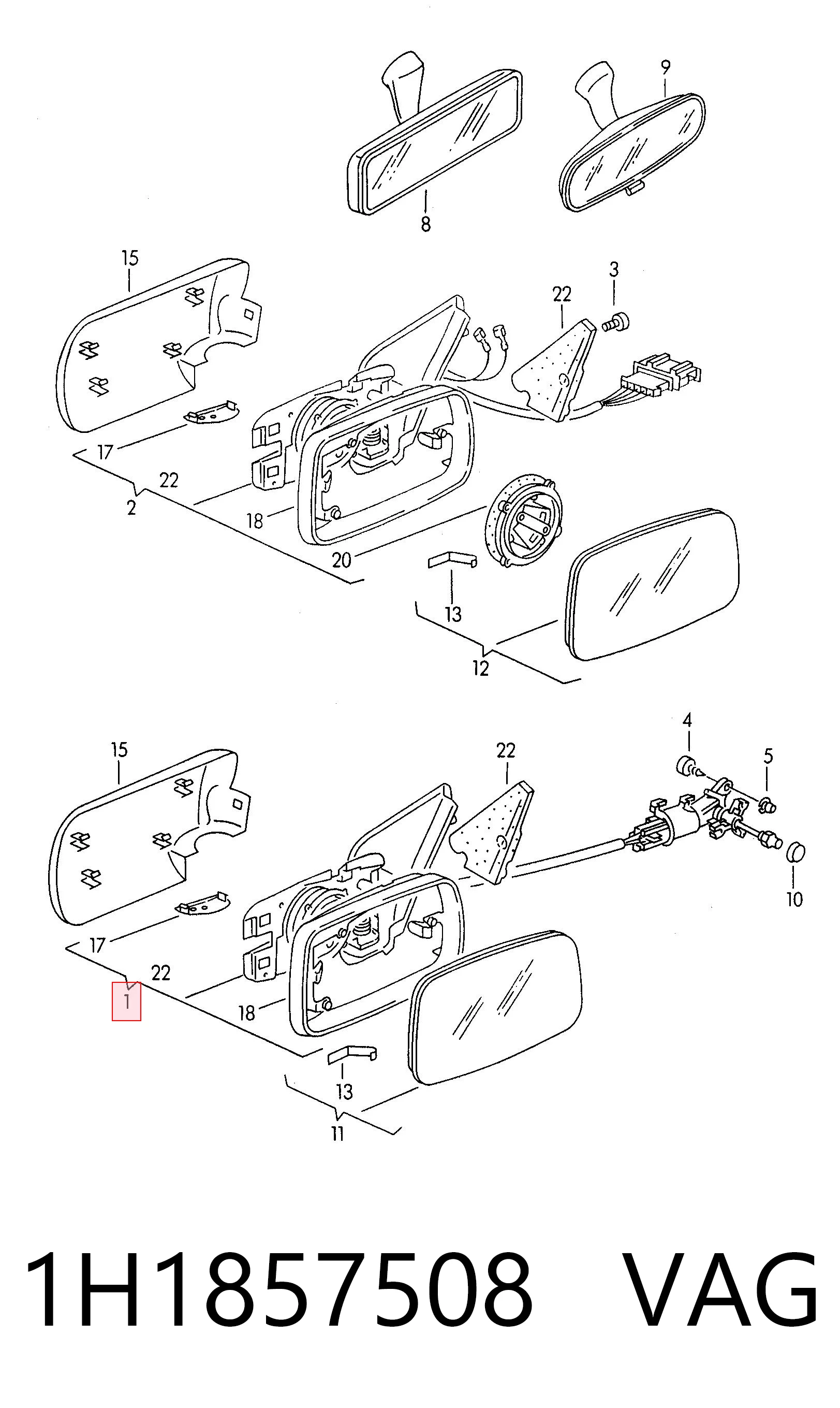 9
8
15
3
22
17
22
2
18
20
13
12
15
22
4
5
10
17
22
1
18
13
11

1H1857508 VAG