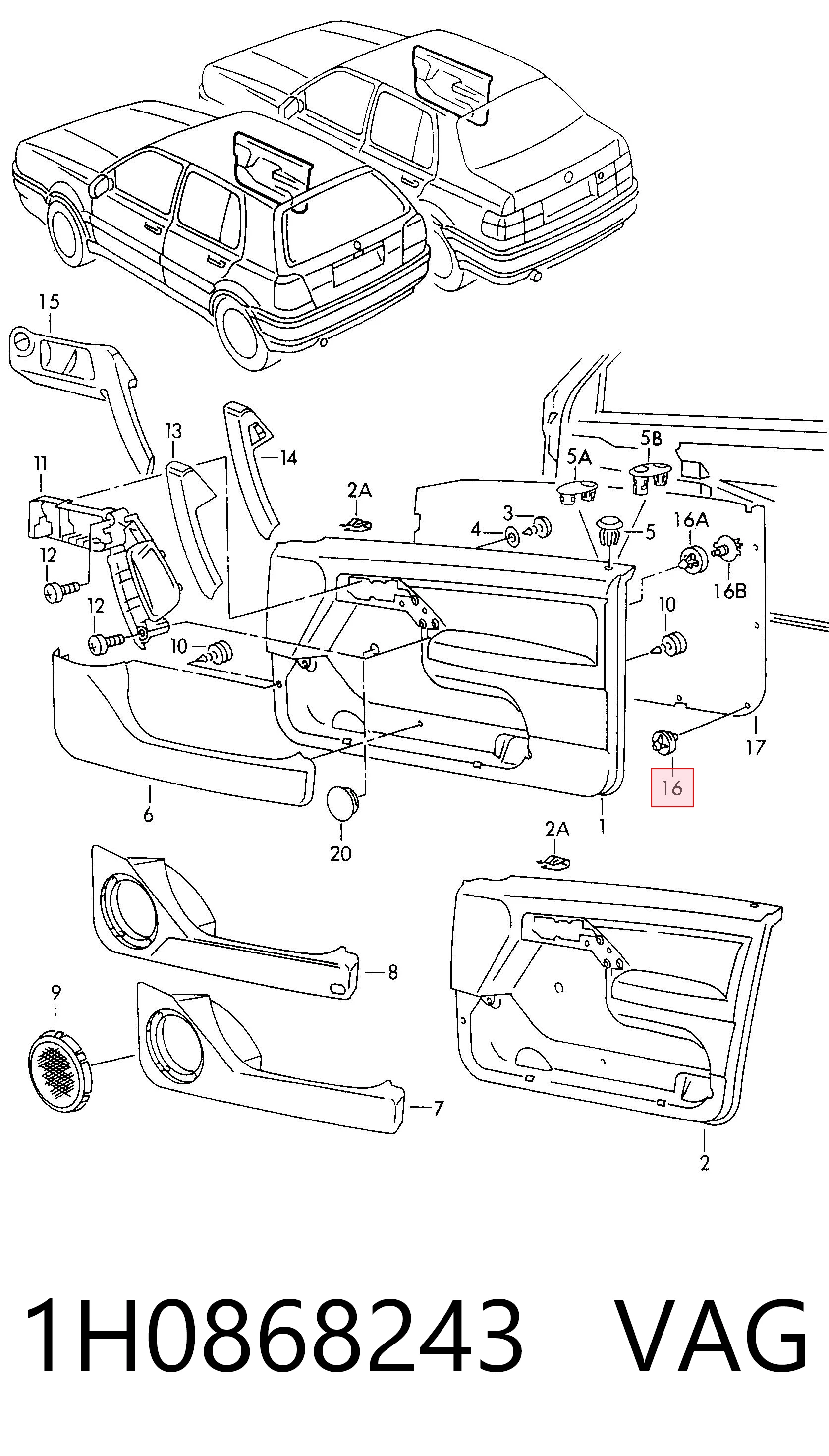 15
13
14
11
2A
5A
5B
3
4
5
16A
12
16B
12
10
10
17
16
6
1
20
2A
8
9
7
2

1H0868243 VAG