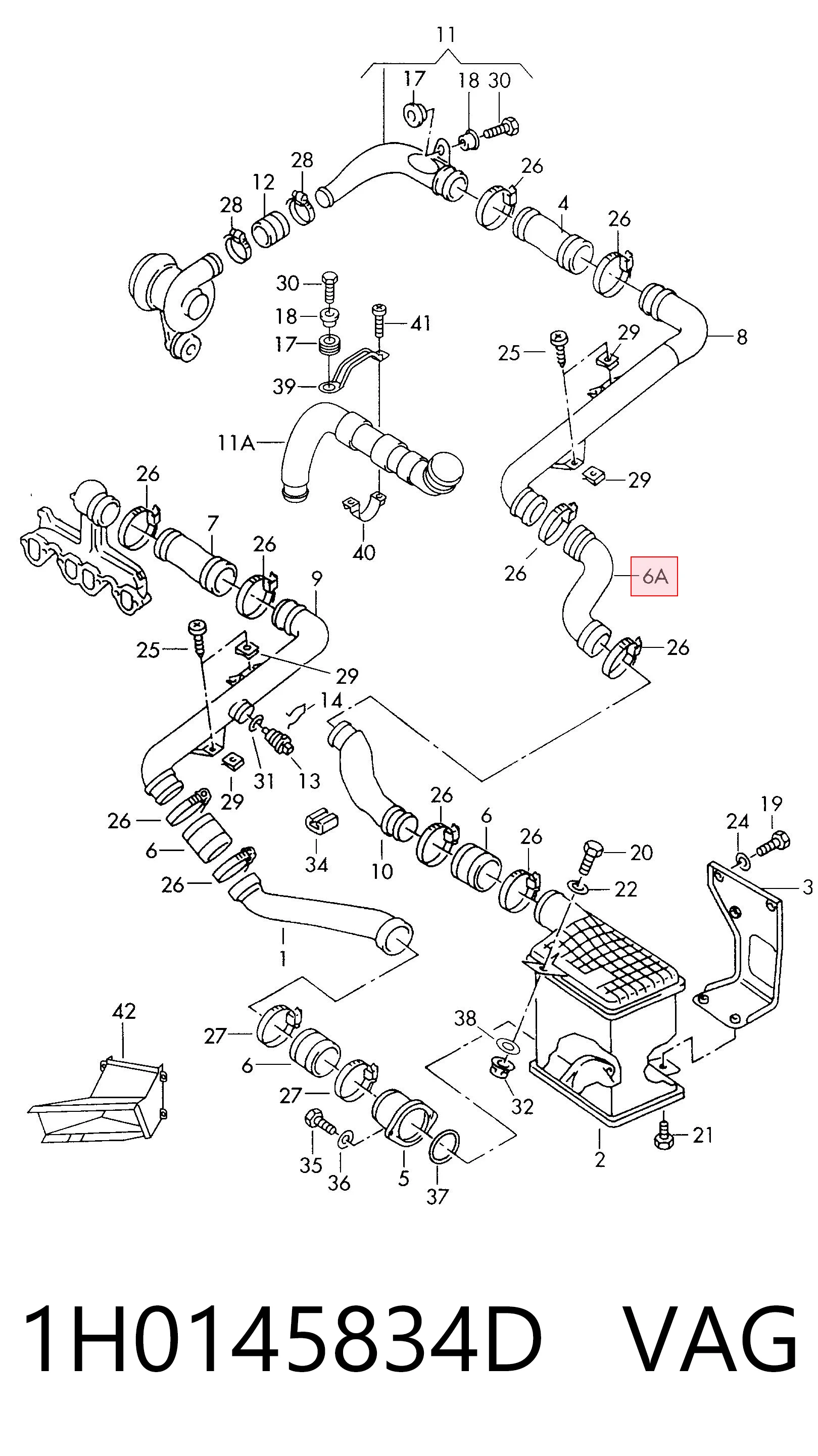 11
17
18
30
28
12
28
26
4
26
30
18
17
39
41
25
29
8
11A
29
26
7
26
9
40
26
6A
26
25
29
14
31
13
29
26
6
26
34
10
26
6
26
20
22
24
19
3
1
42
27
6
27
38
32
35
36
5
37
2
21

1H0145834D VAG