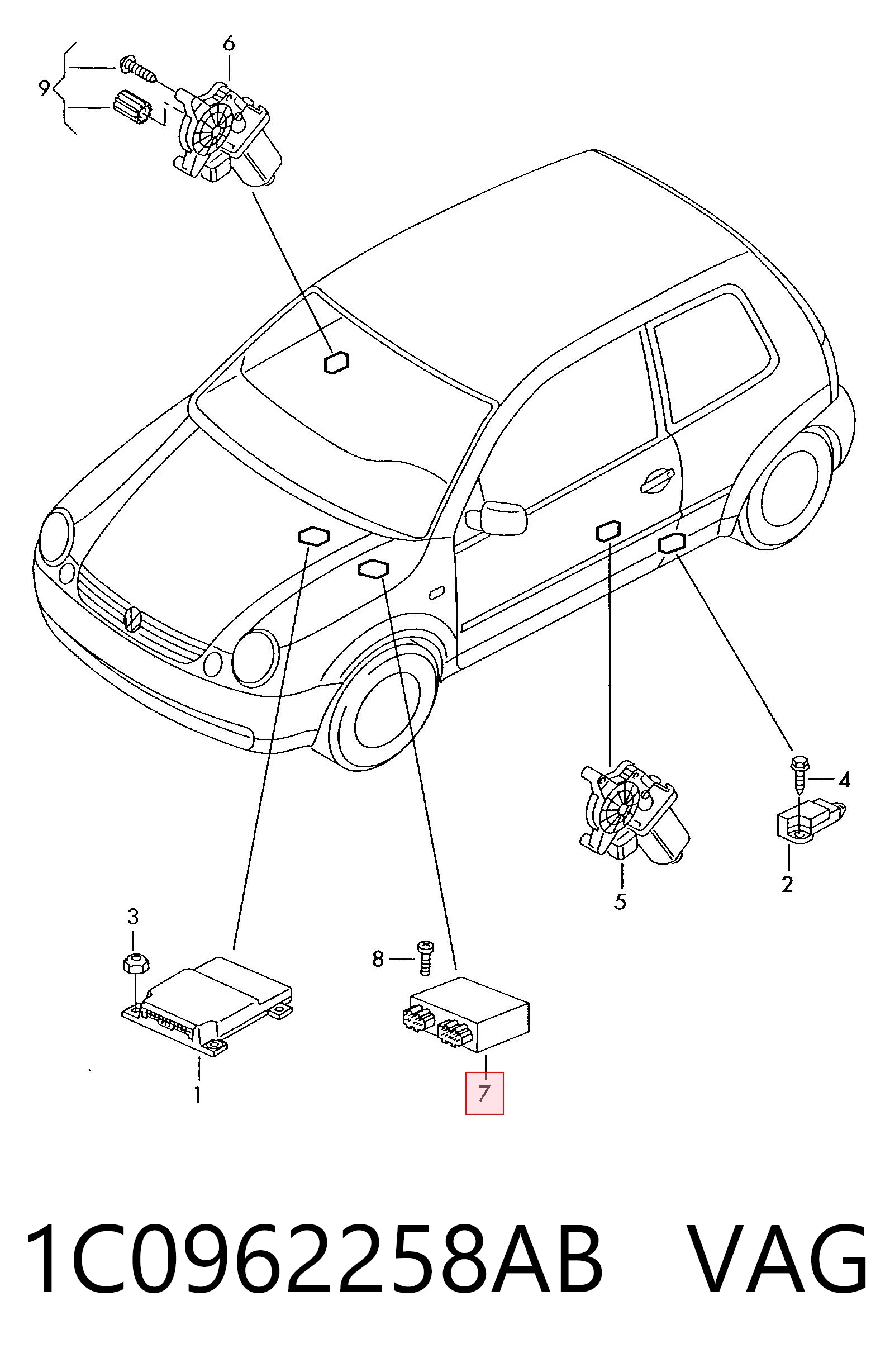 6
9
4
2
5
3
8
1
7

1C0962258AB VAG