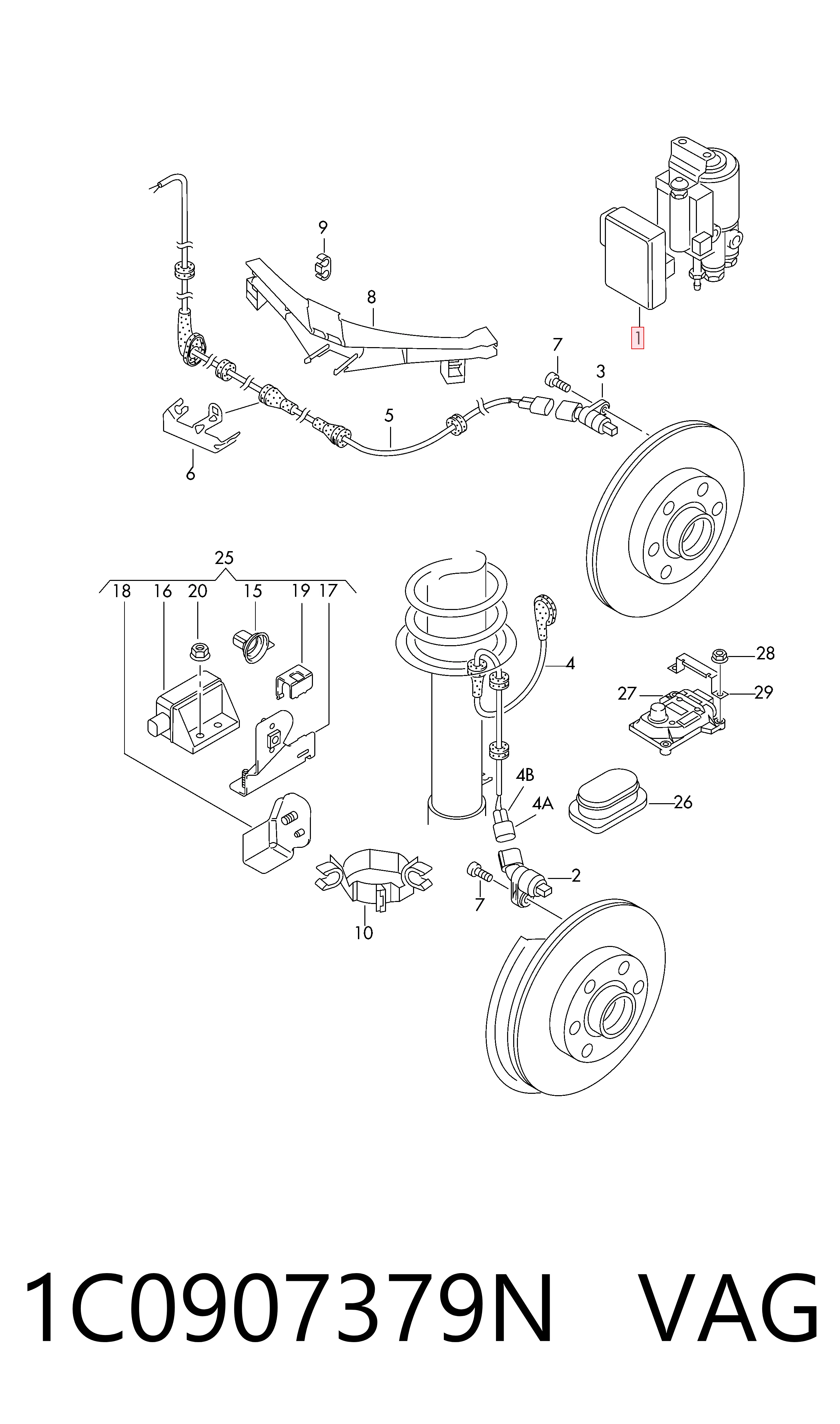 9
8
1
7
3
5
6
25
18 16 20 15 19 17
4
28
27
29
4B
4A
26
2
7
10

1C0907379N VAG