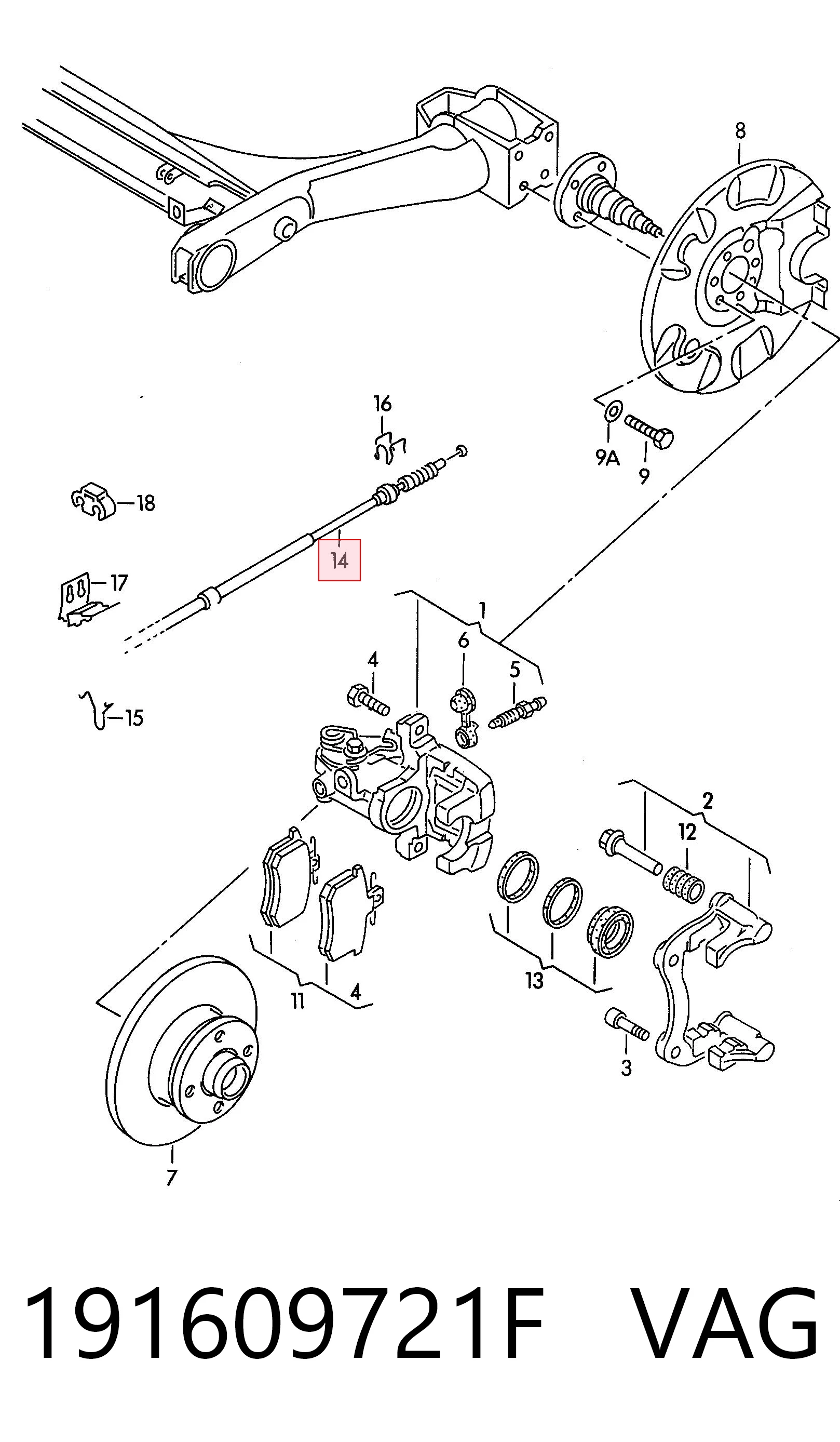 8

16

9A

9

18

14

17

1

6

4

5

15

2

12

11

4

13

3

7

191609721F VAG