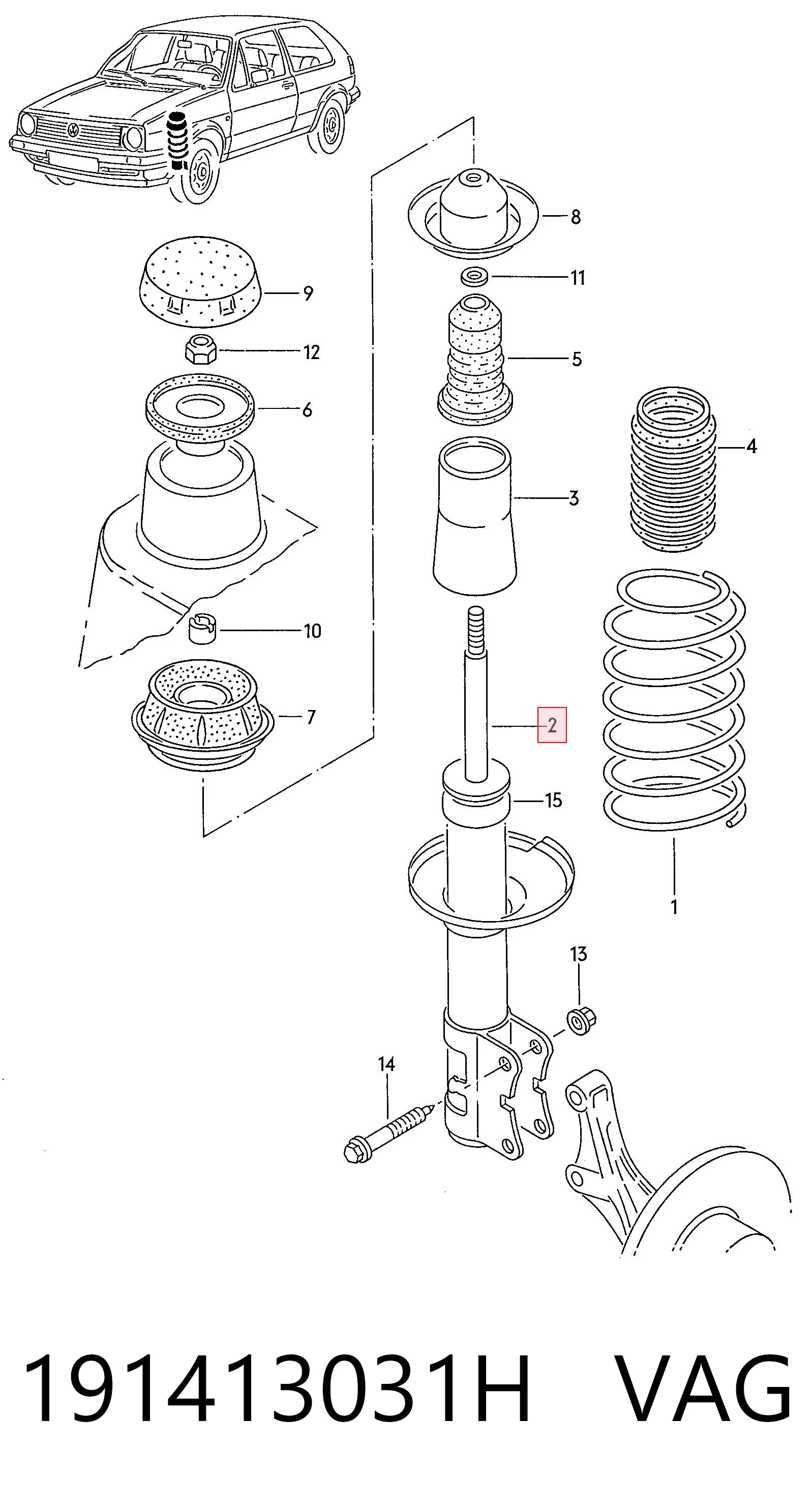 8
9
11
12
5
6
4
3
10
7
2
15
1
13
14

191413031H VAG