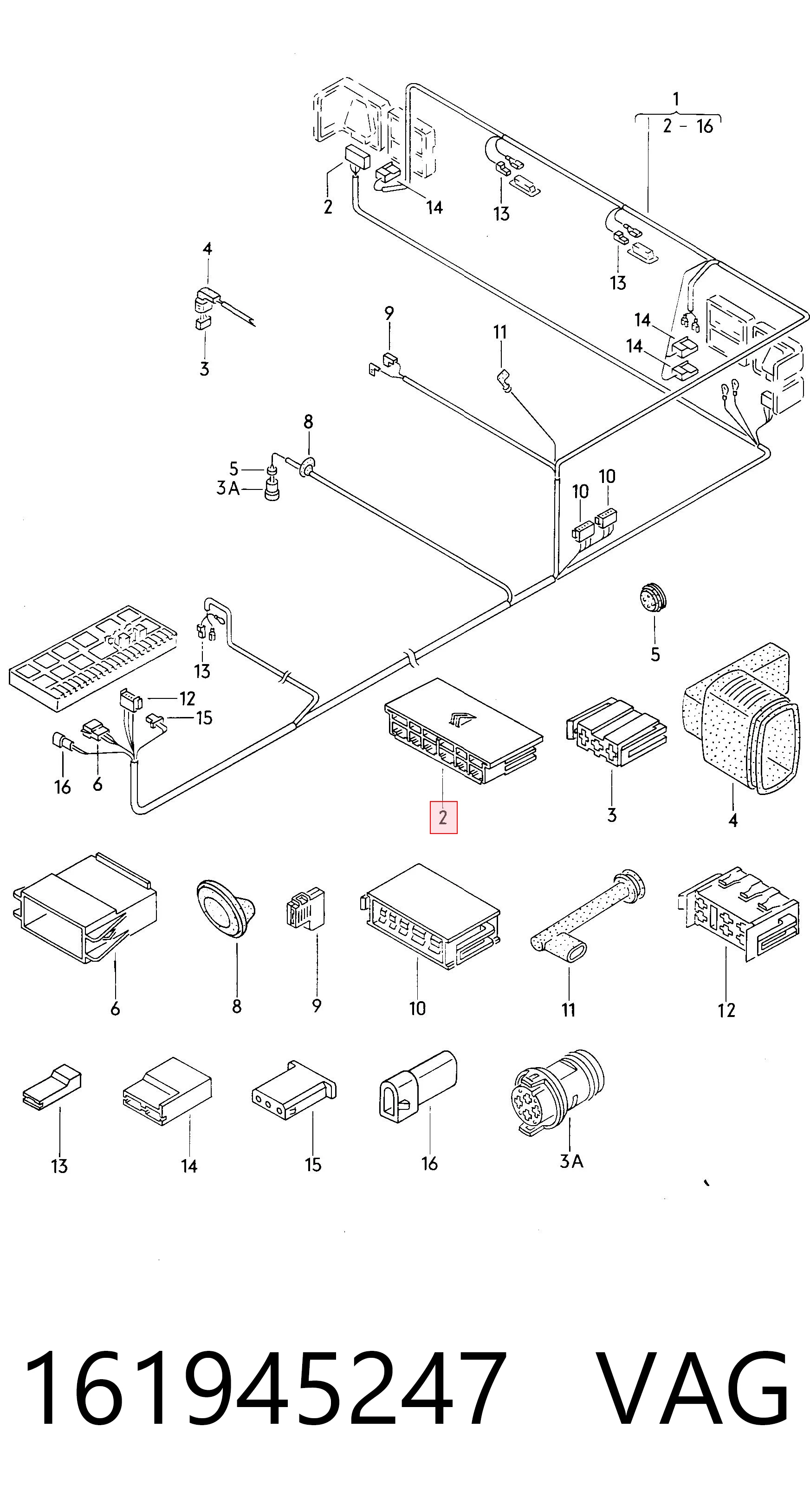 1
2 - 16
2
14
13
13
4
3
9
11
14
14
8
5
3A
10
10
5
13
12
15
16
6
2
3
4
6
8
9
10
11
12
13
14
15
16
3A

161945247 VAG