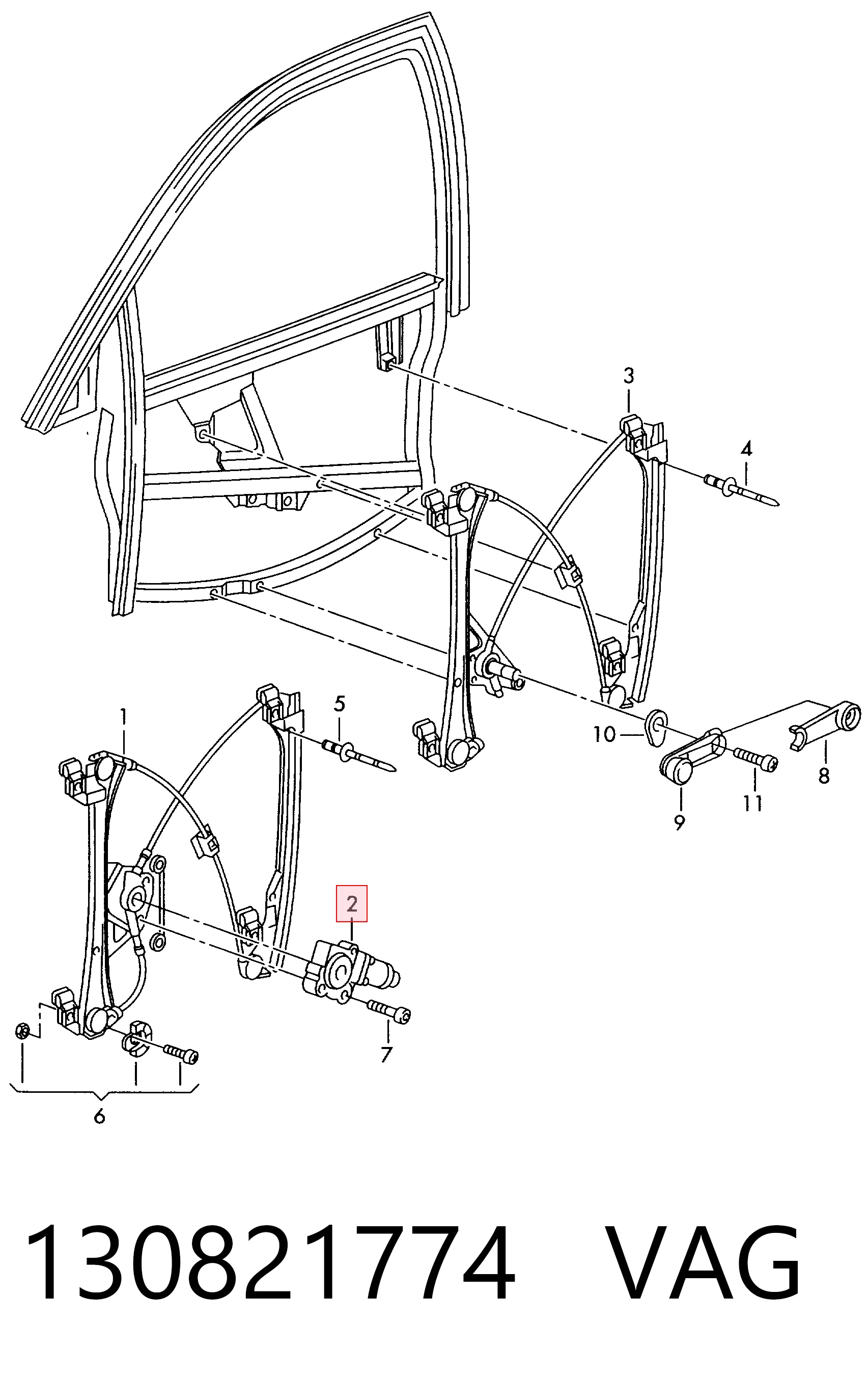 3

4

1

5

10

8

11

9

2

7

6

130821774 VAG