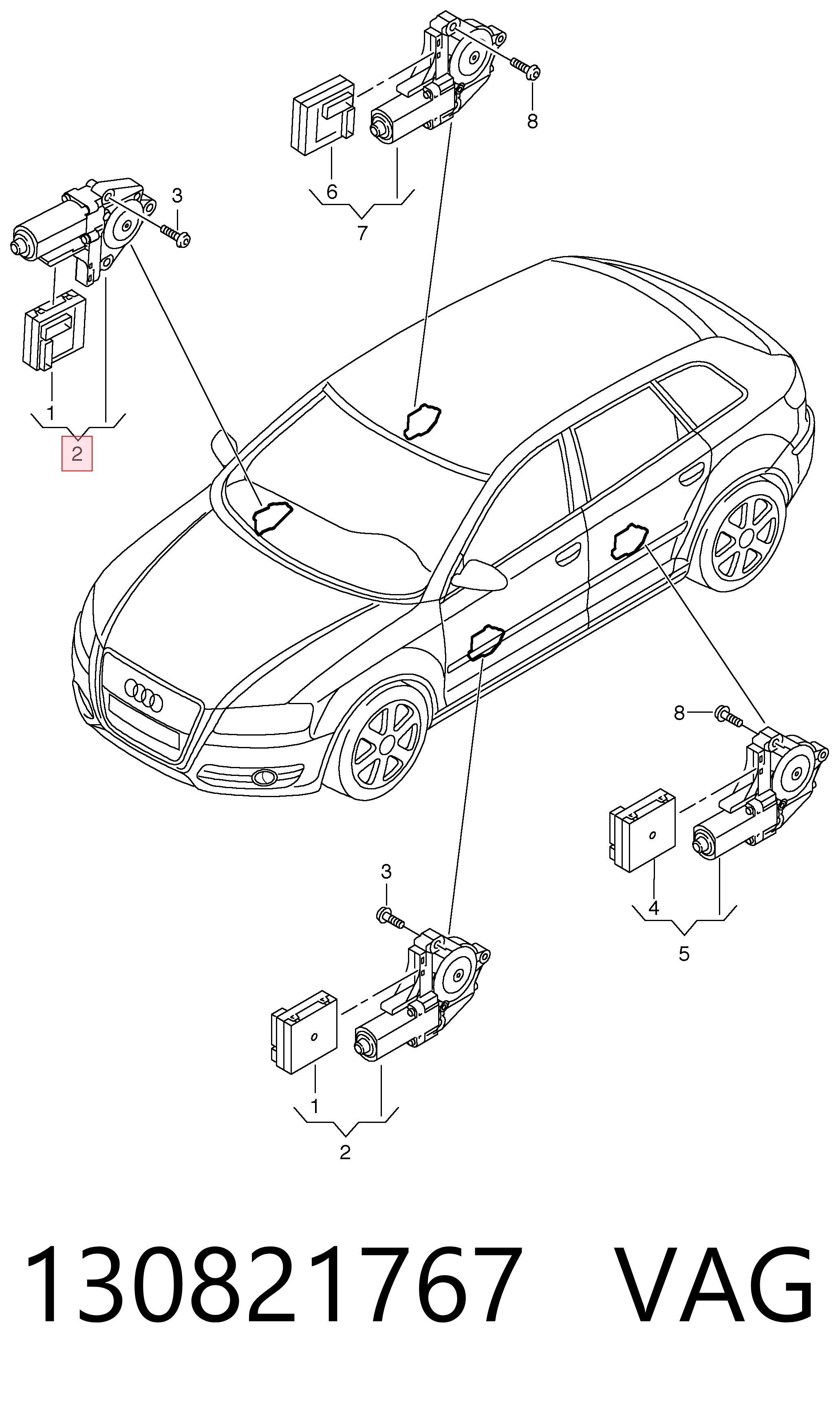 8

6

7

3

1

2

8

4

5

3

1

2

130821767 VAG