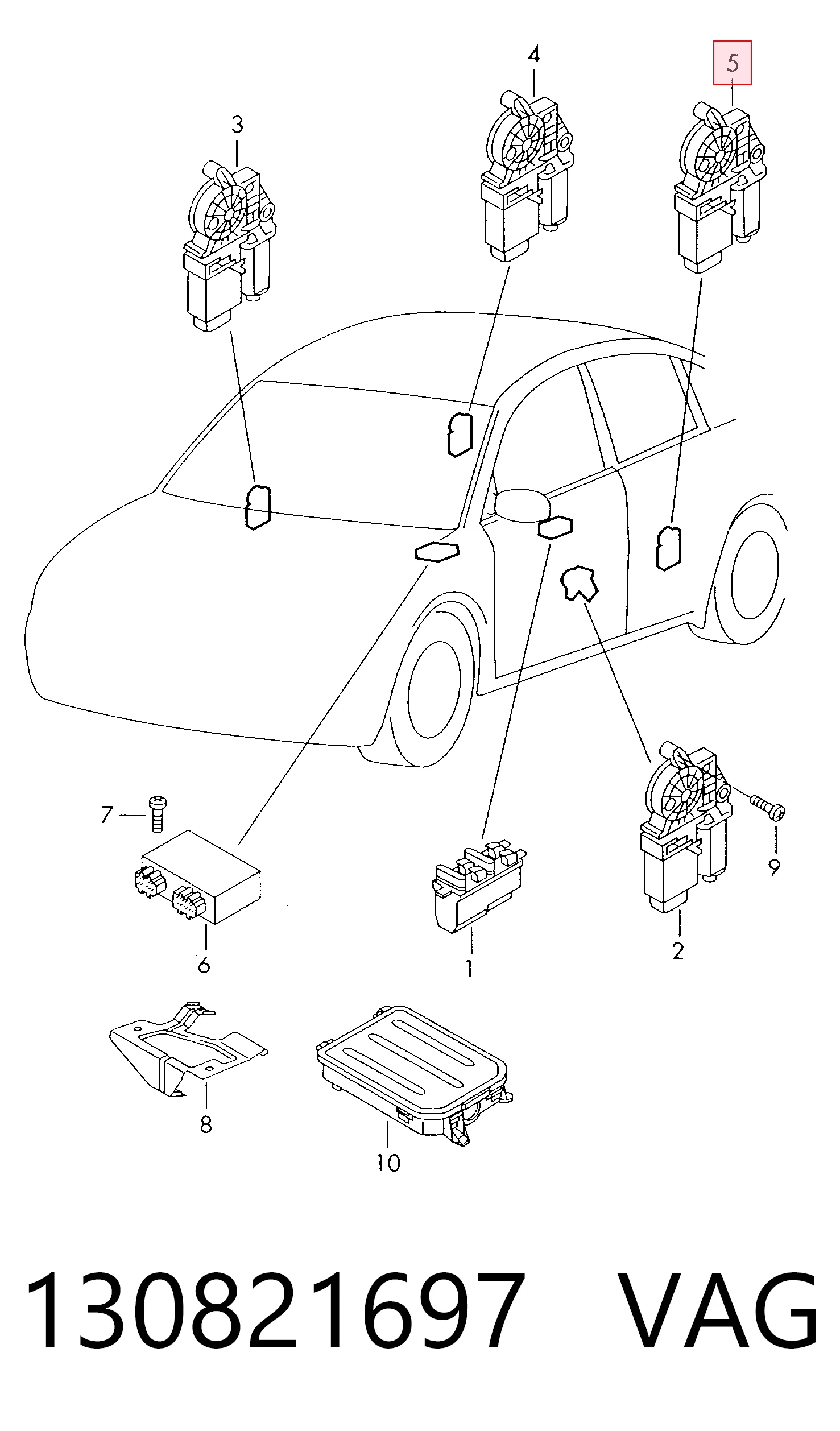 4
5
3
7
9
6
1
2
8
10
130821697 VAG