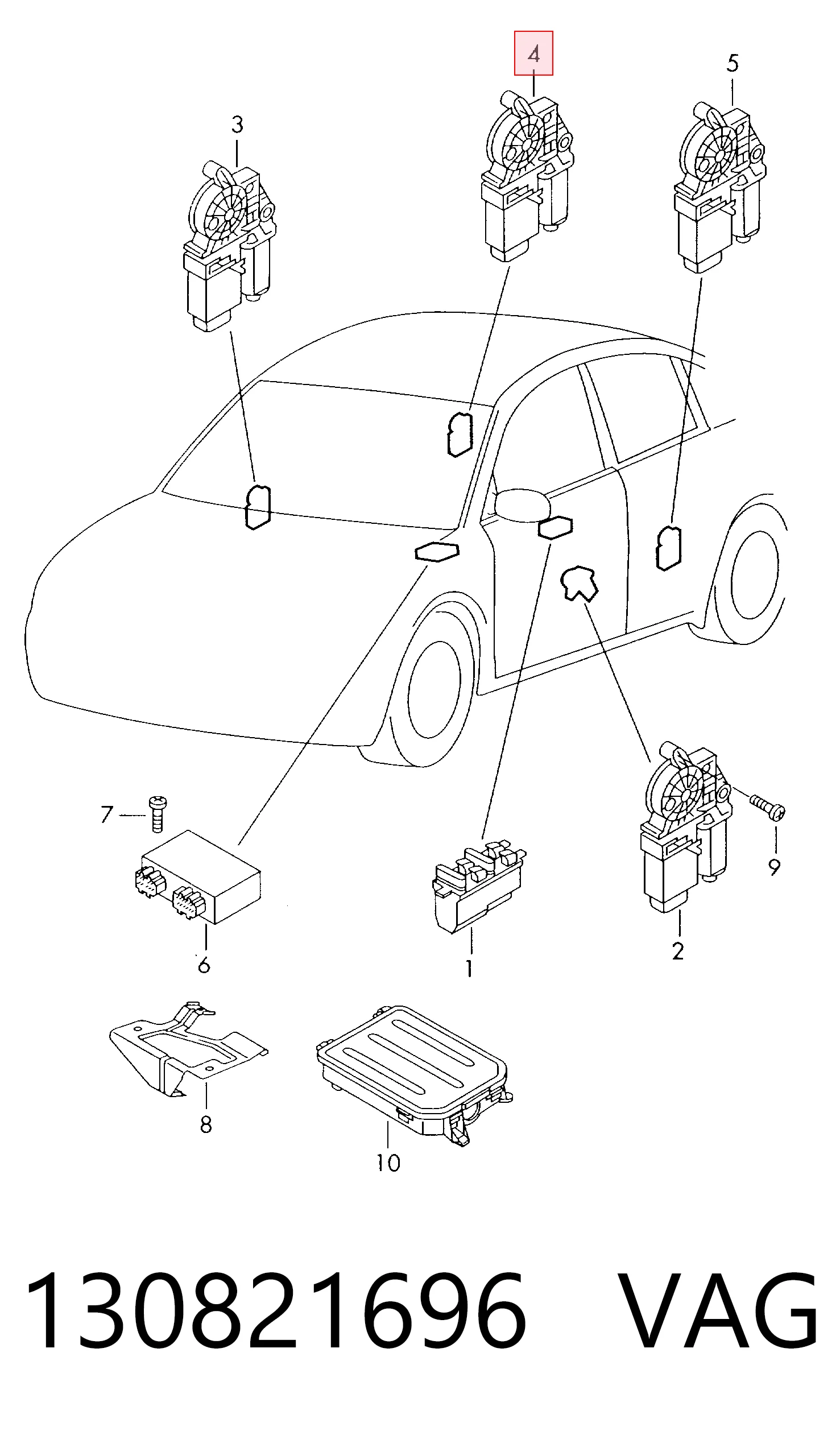 4
5
3
7
9
6
1
2
8
10
130821696 VAG