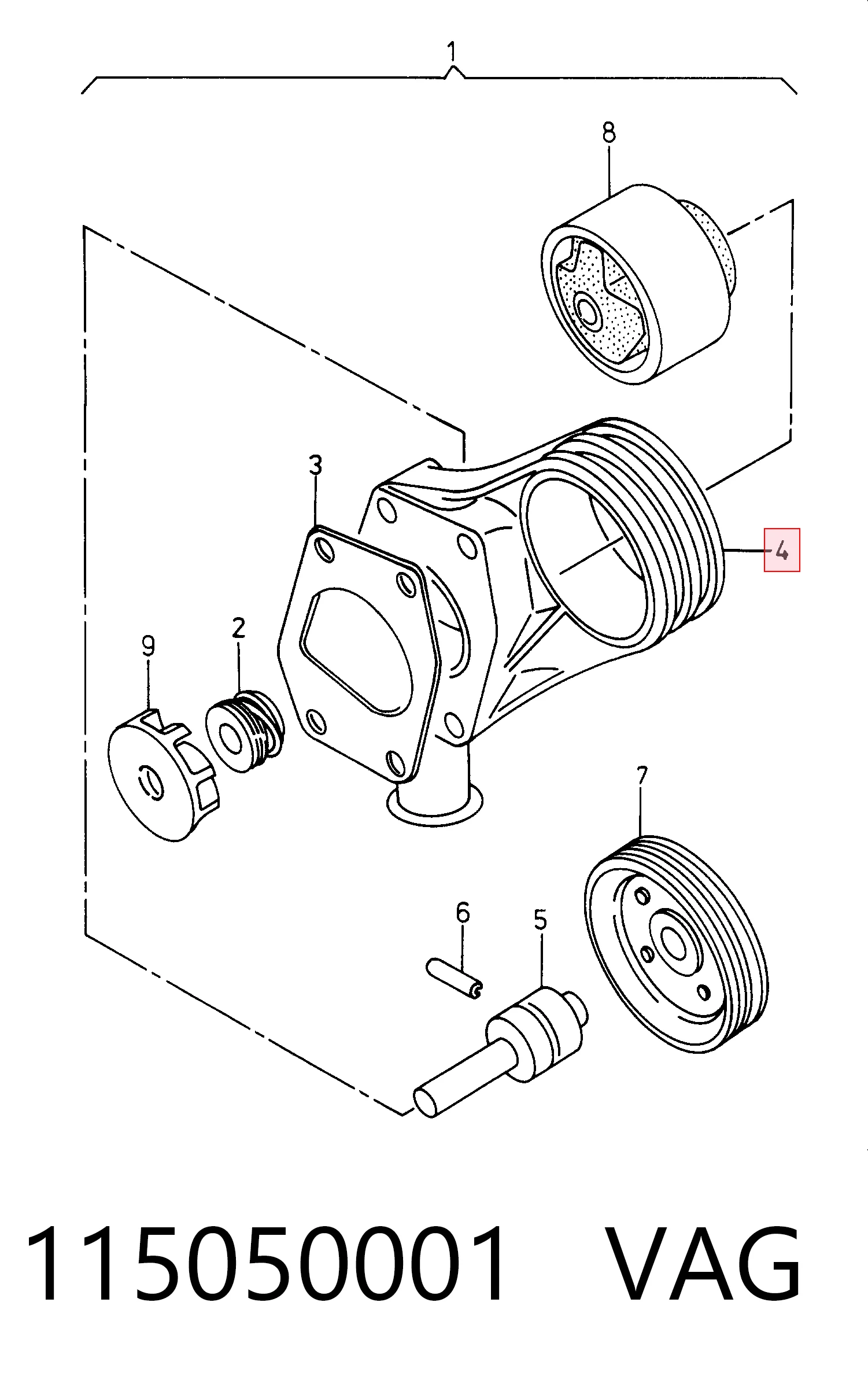 1
8
3
4
9
2
7
6
5
115050001 VAG