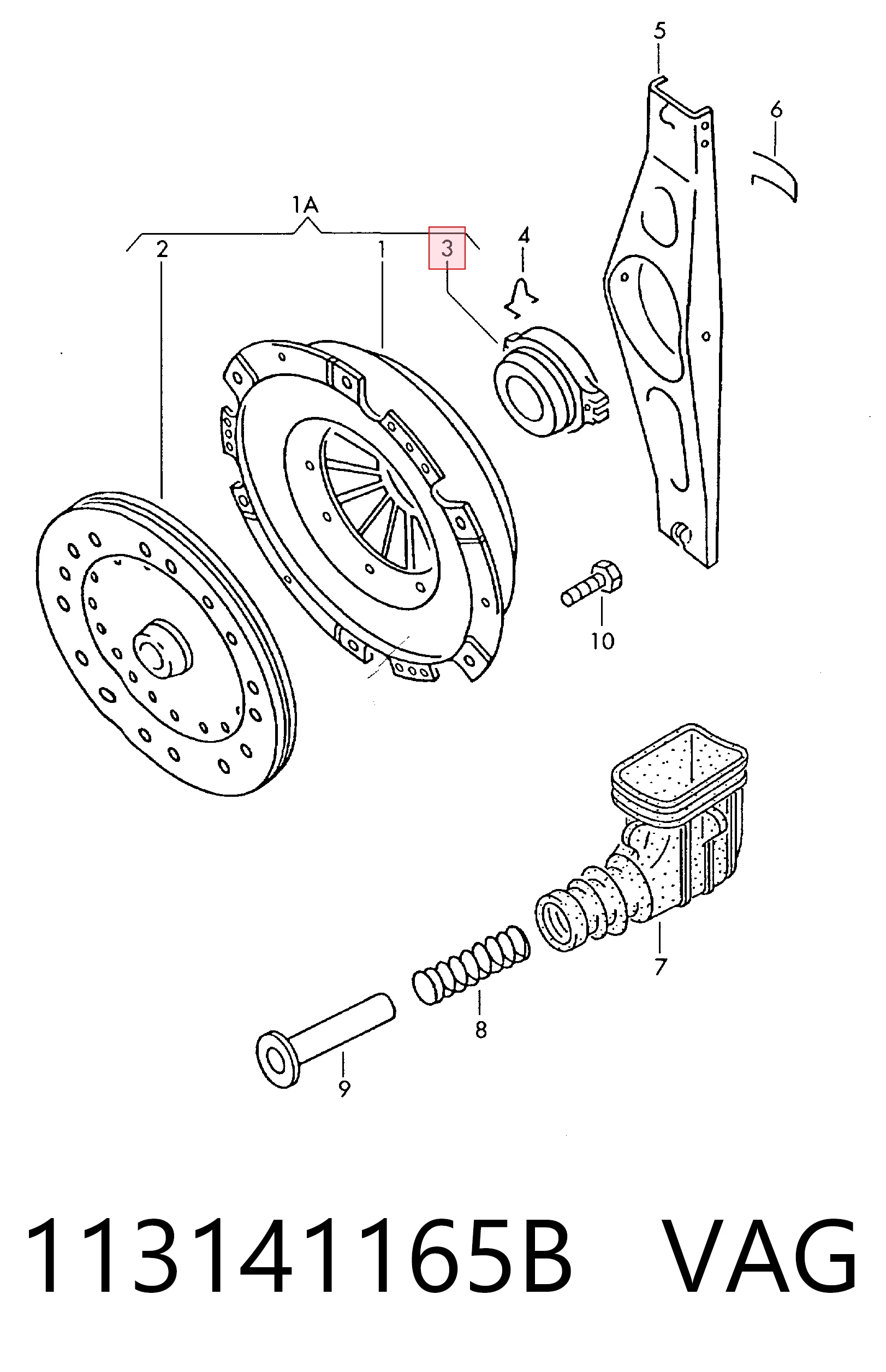 5
6
1A
2
1
3
4
10
7
8
9

113141165B VAG