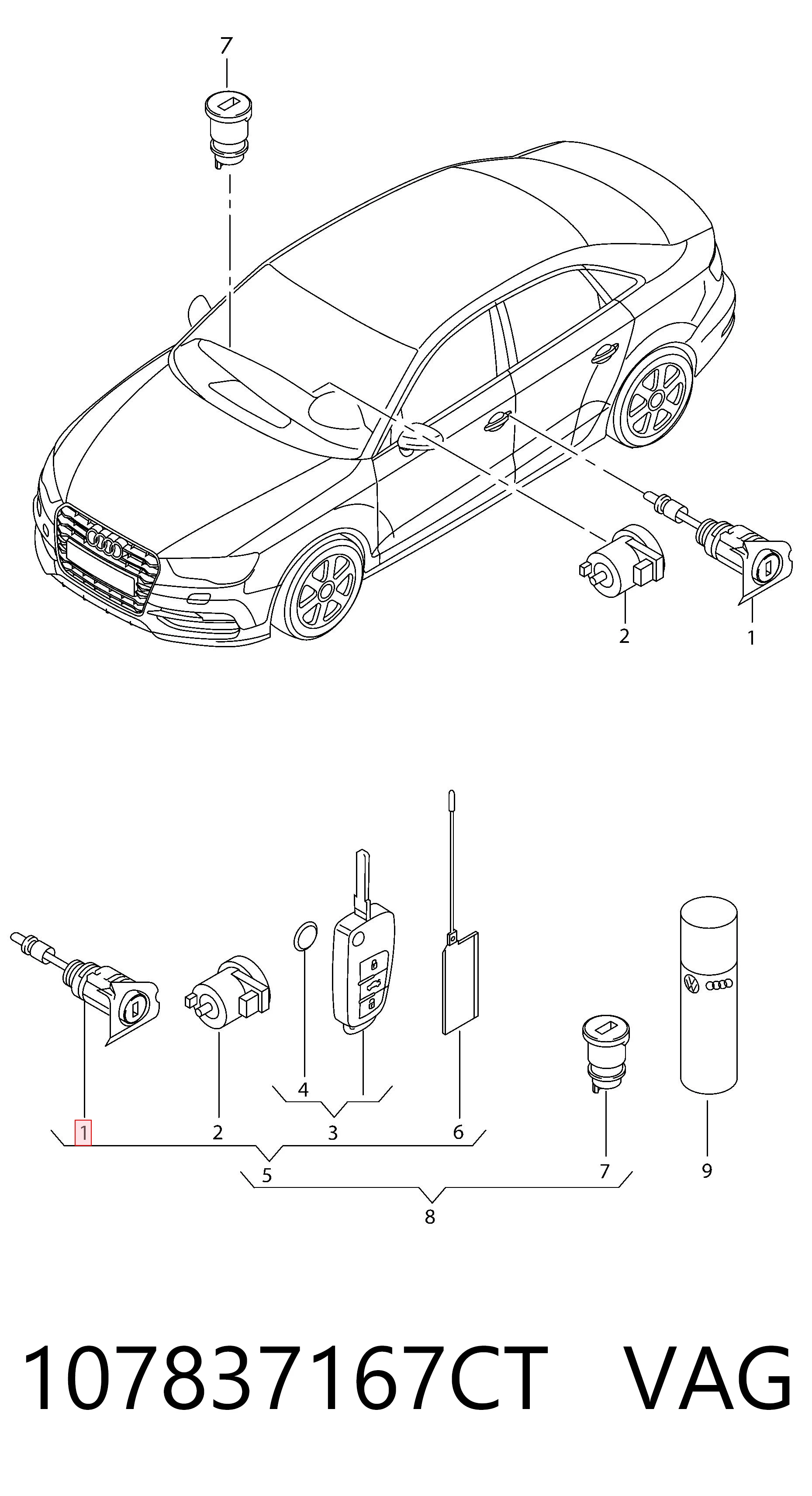 7

2

1

4

1

2

3

6

5

7

9

8

107837167CT VAG