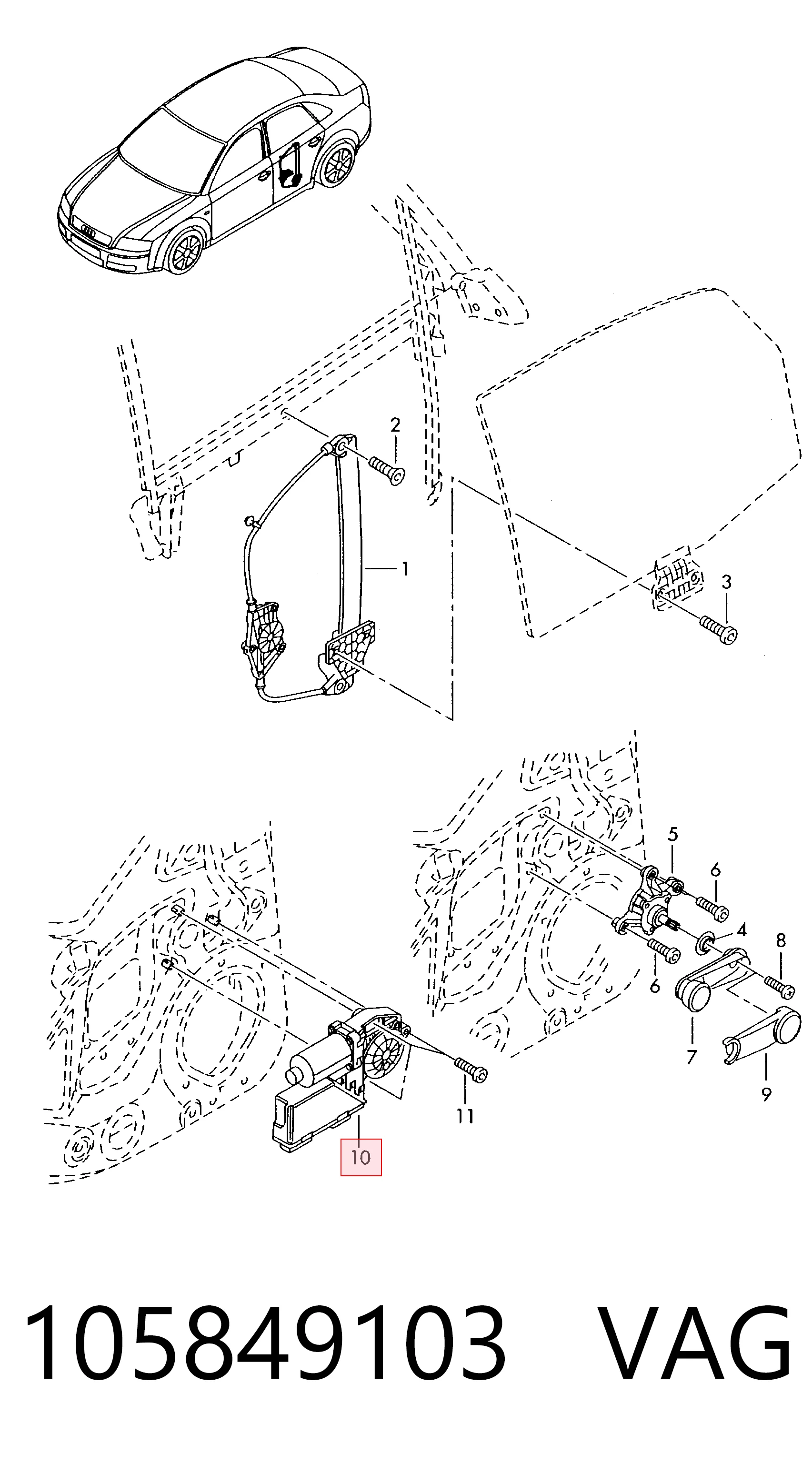 2
1
3
5
6
4
8
6
7
9
11
10
105849103 VAG