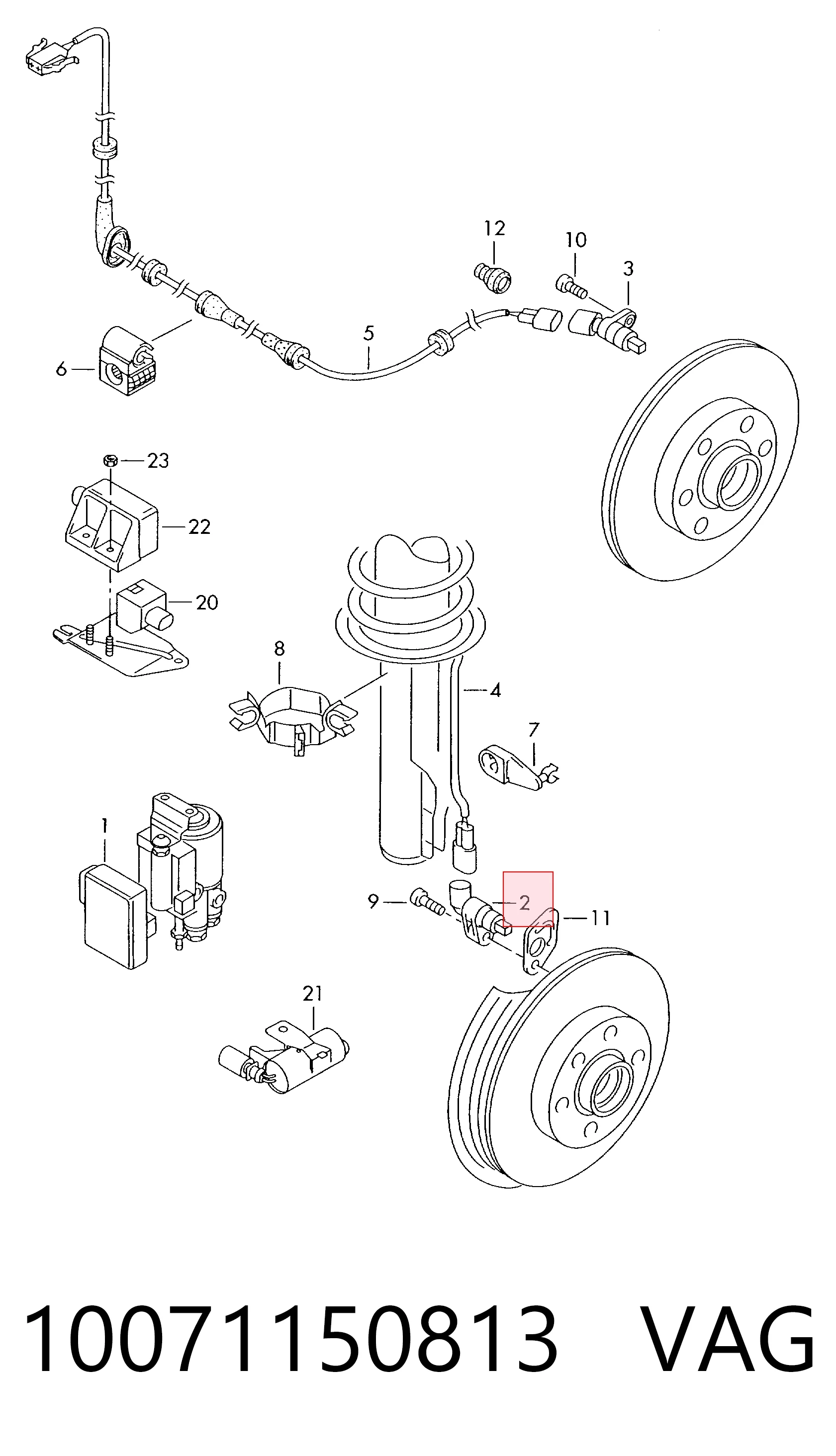 12
10
3
5
6
23
22
20
8
4
7
1
9
2
11
21

10071150813 VAG