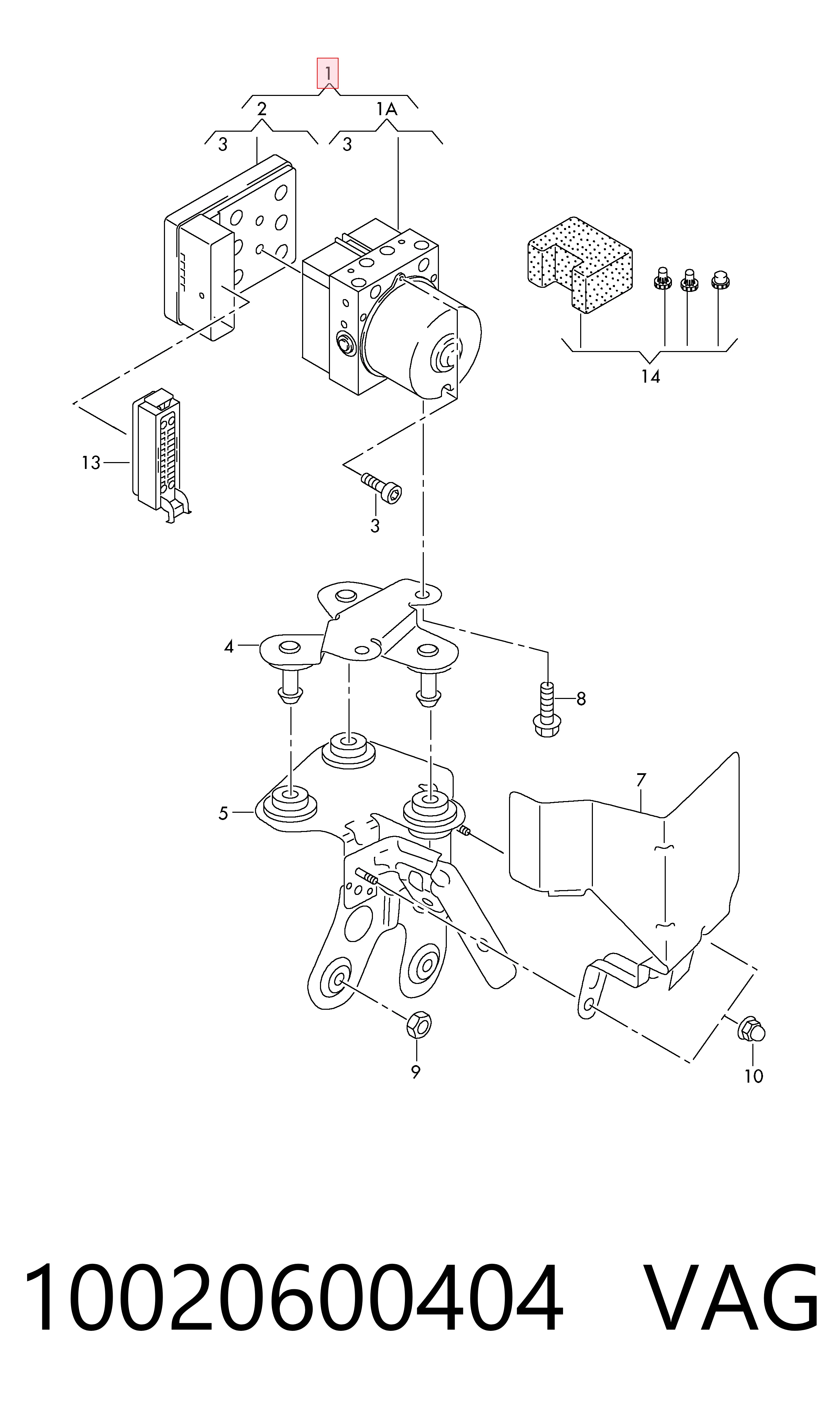 1
2
1A
3
3
14
13
3
4
8
7
5
9
10

10020600404 VAG