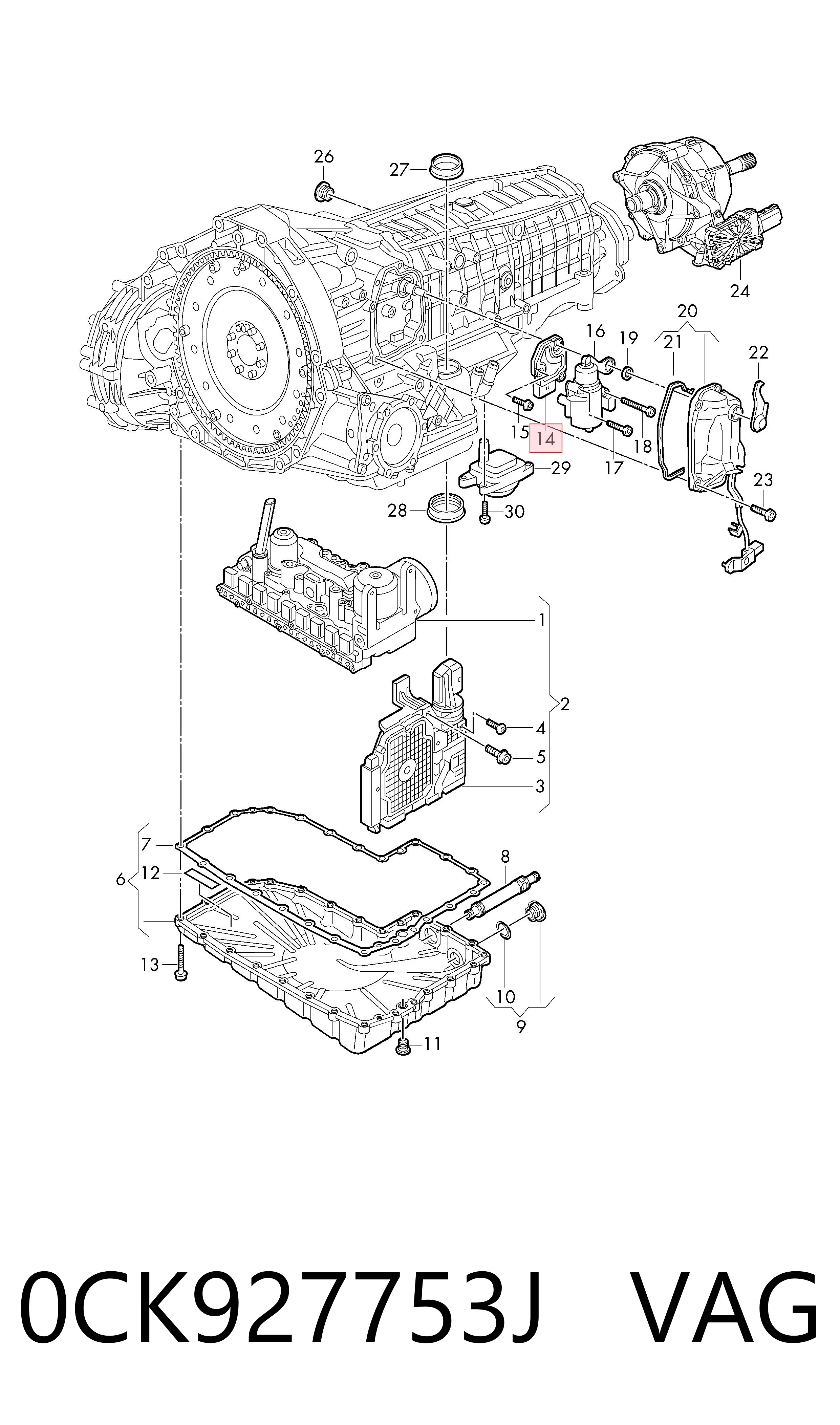 26
27
24
20
16
19
21
22
15
14
18
17
29
23
28
30
1
2
4
5
3
7
6
12
8
13
10
9
11

0CK927753J VAG