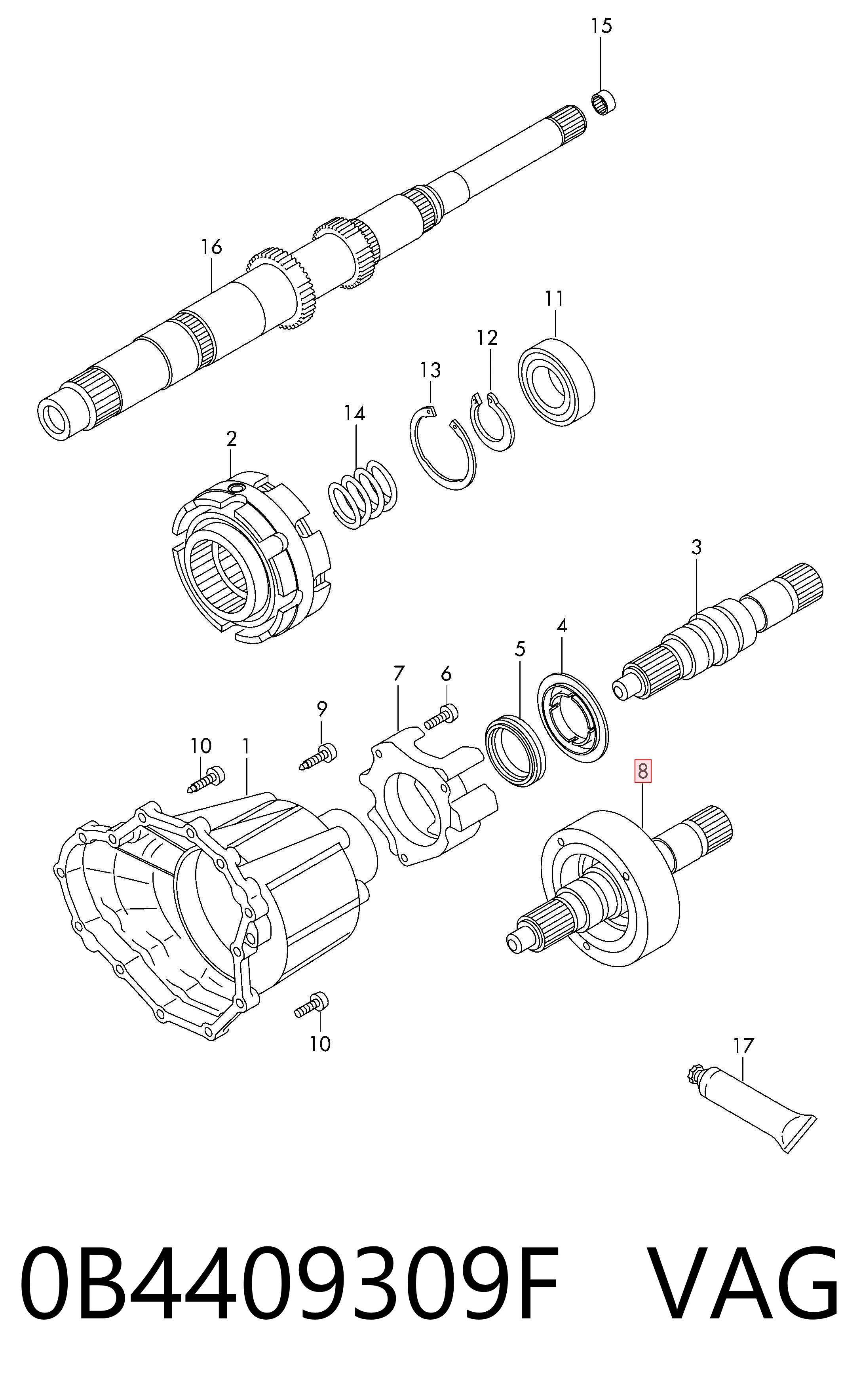 15

16

11

12

13

14

2

3

4

5

7

6

9

10

1

8

10

17

0B4409309F VAG